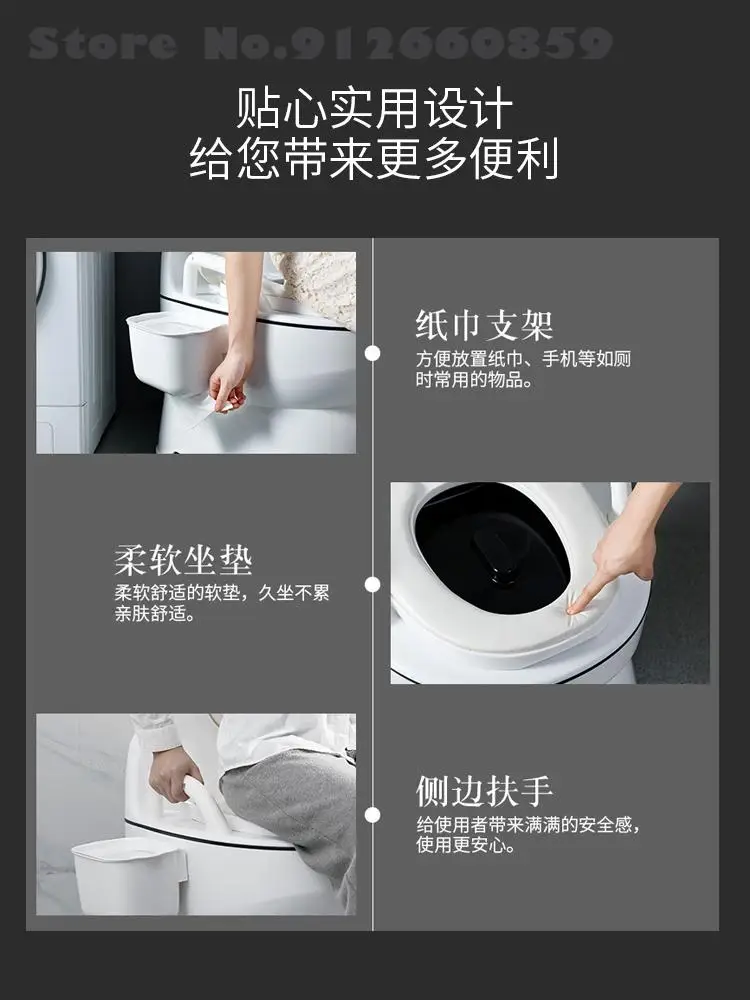 Store No.912660859

贴心实用设计
给您带来更多便利

纸巾支架
方便放置纸巾、手机等如厕时常用的物品。

柔软坐垫
柔软舒适的软垫，久坐不累亲肤舒适。

侧边扶手
给使用者带来满满的安全感，使用更安心。