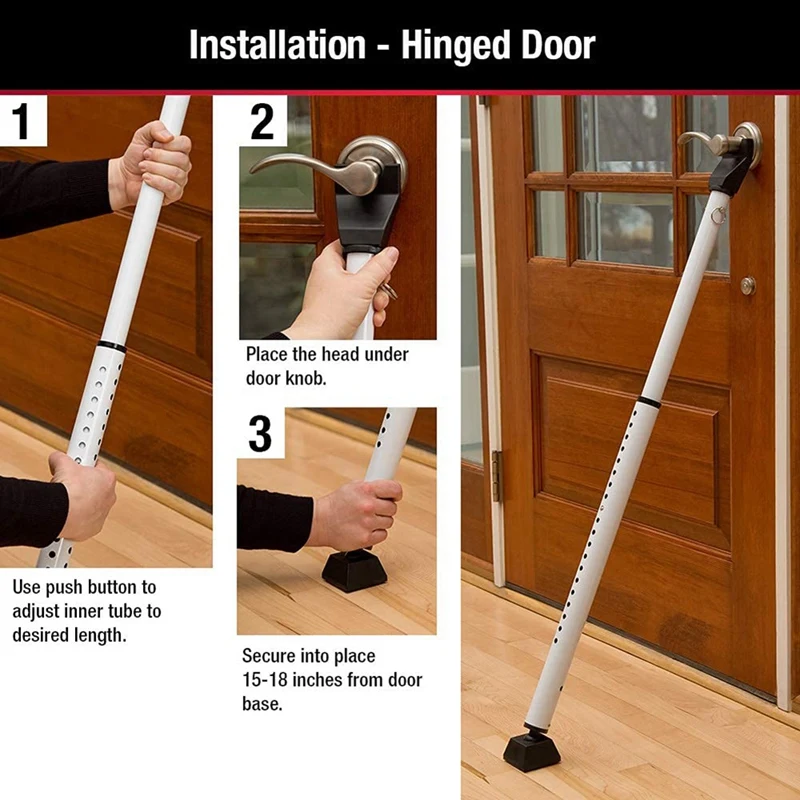 Installation - Hinged Door

1

Use push button to adjust inner tube to desired length.

2

Place the head under door knob.

3

Secure into place 15-18 inches from door base.