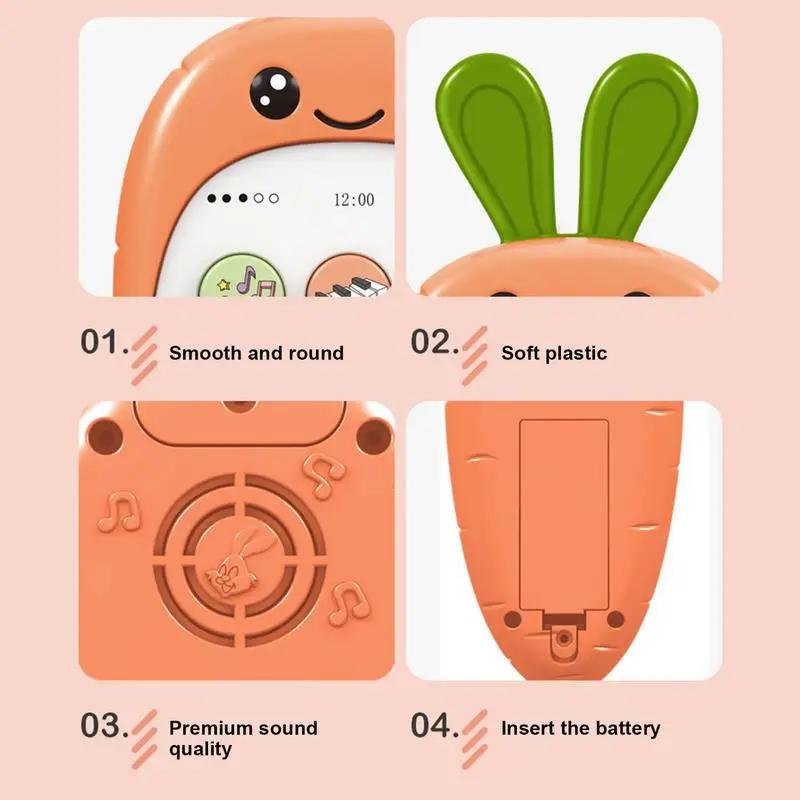 12:00

01. Smooth and round

02. Soft plastic

03. Premium sound quality

04. Insert the battery