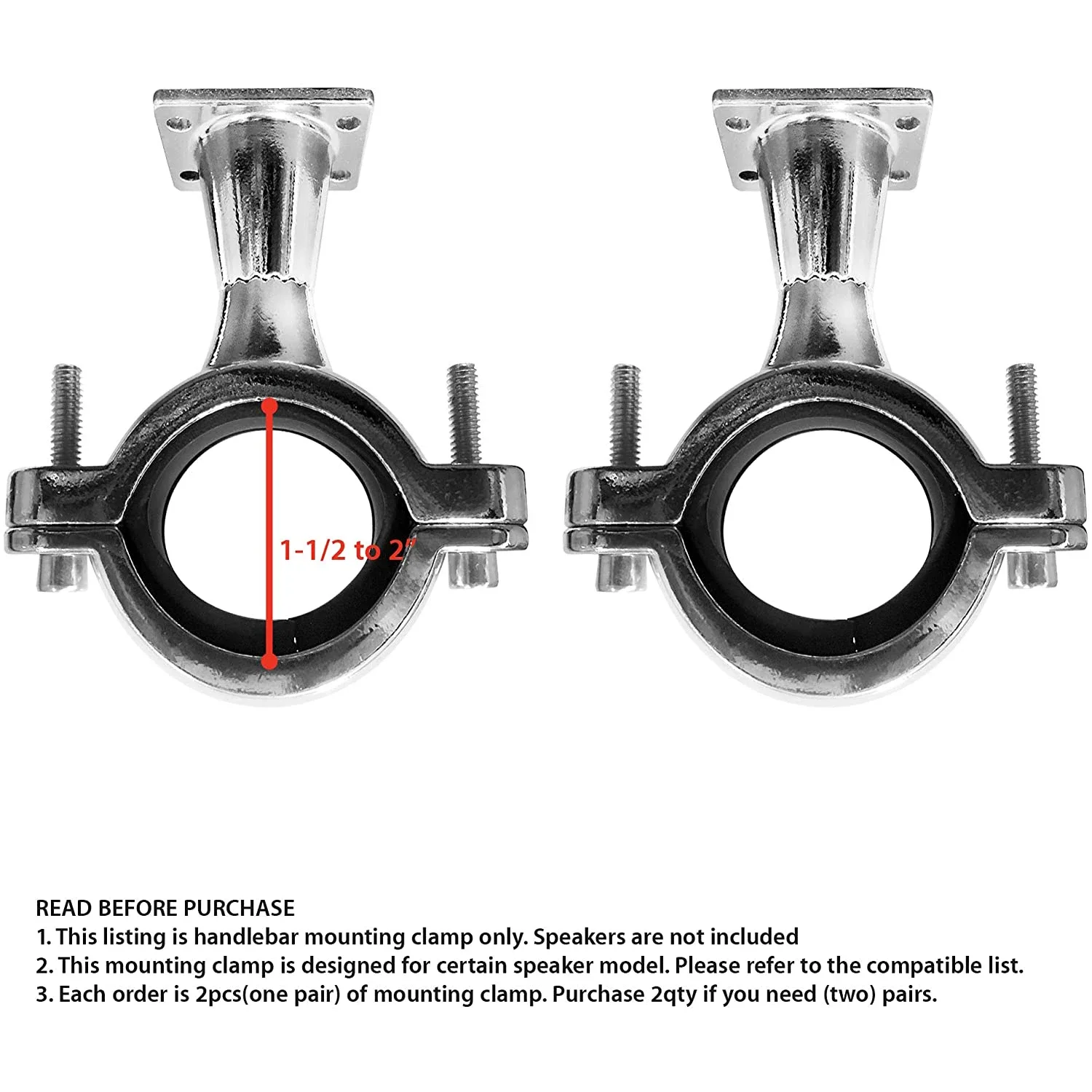 1-1/2 to 2"

READ BEFORE PURCHASE
1. This listing is handlebar mounting clamp only. Speakers are not included
2. This mounting clamp is designed for certain speaker model. Please refer to the compatible list.
3. Each order is 2pcs(one pair) of mounting clamp. Purchase 2qty if you need (two) pairs.