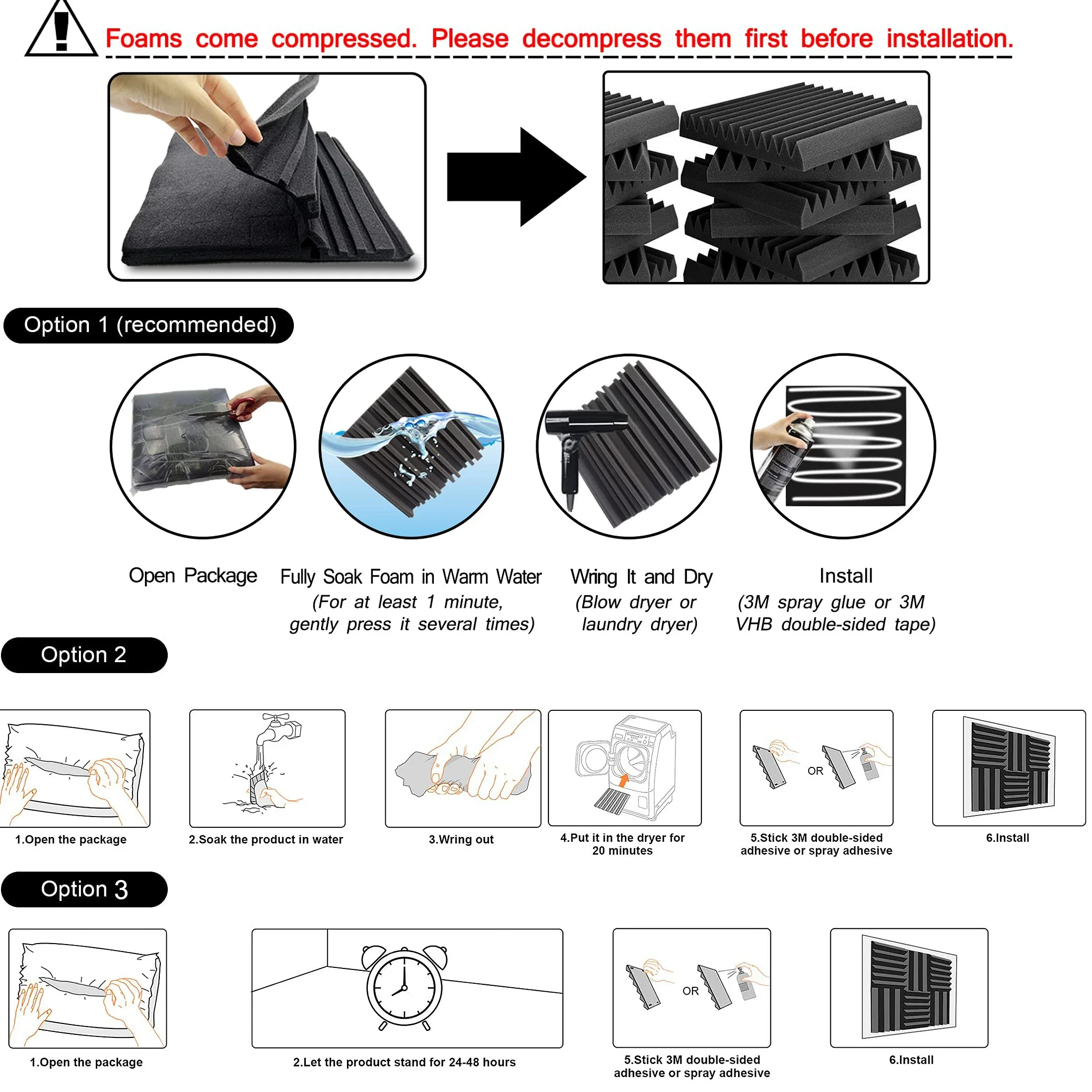 Foams come compressed. Please decompress them first before installation.

Option 1 (recommended)

Open Package

Fully Soak Foam in Warm Water
(For at least 1 minute, gently press it several times)

Wring It and Dry
(Blow dryer or laundry dryer)

Install
(3M spray glue or 3M VHB double-sided tape)

Option 2

1.Open the package

2.Soak the product in water

3.Wring out

4.Put it in the dryer for 20 minutes

OR

5.Stick 3M double-sided adhesive or spray adhesive

6.Install

Option 3

1.Open the package

2.Let the product stand for 24-48 hours

OR

5.Stick 3M double-sided adhesive or spray adhesive

6.Install