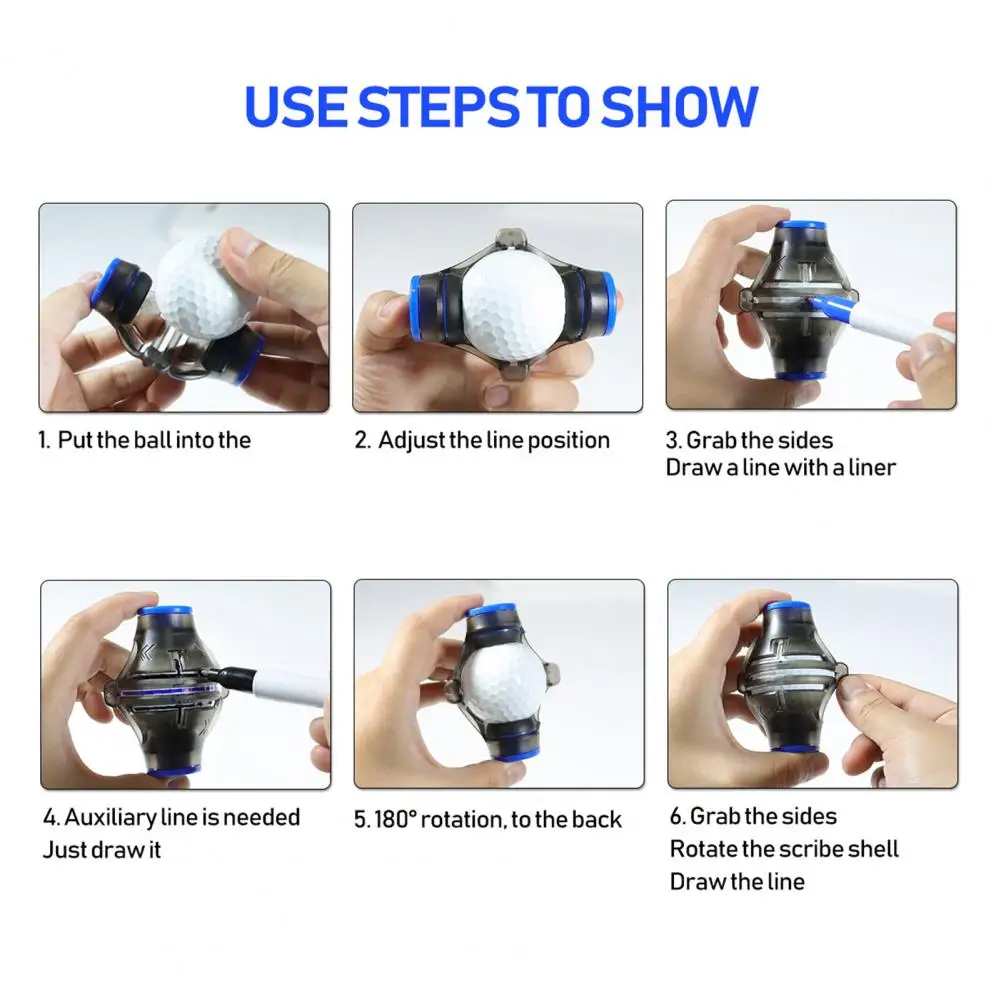 USE STEPS TO SHOW

1. Put the ball into the

2. Adjust the line position

3. Grab the sides
Draw a line with a liner

4. Auxiliary line is needed
Just draw it

5. 180° rotation, to the back

6. Grab the sides
Rotate the scribe shell
Draw the line