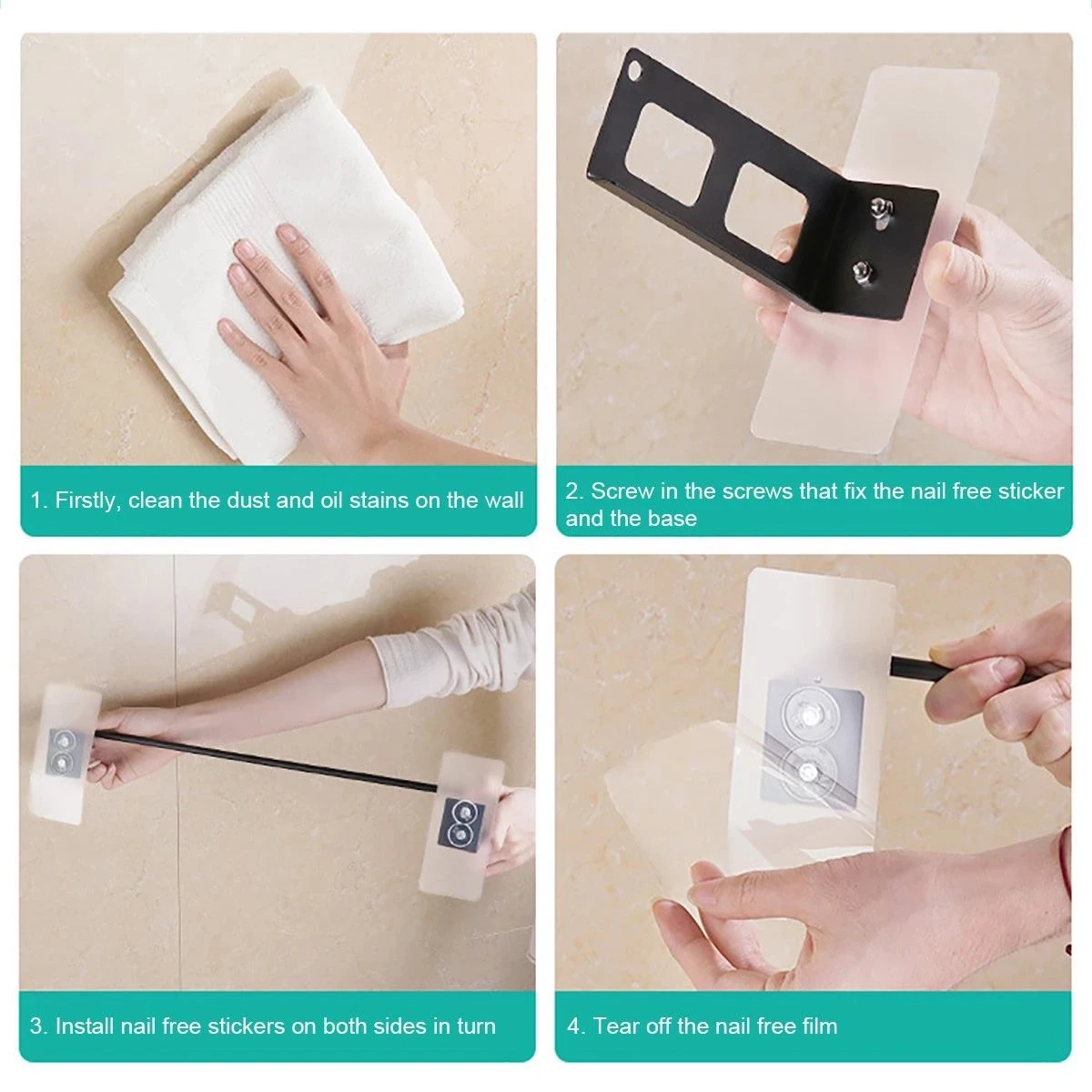 1. Firstly, clean the dust and oil stains on the wall

2. Screw in the screws that fix the nail free sticker and the base

3. Install nail free stickers on both sides in turn

4. Tear off the nail free film