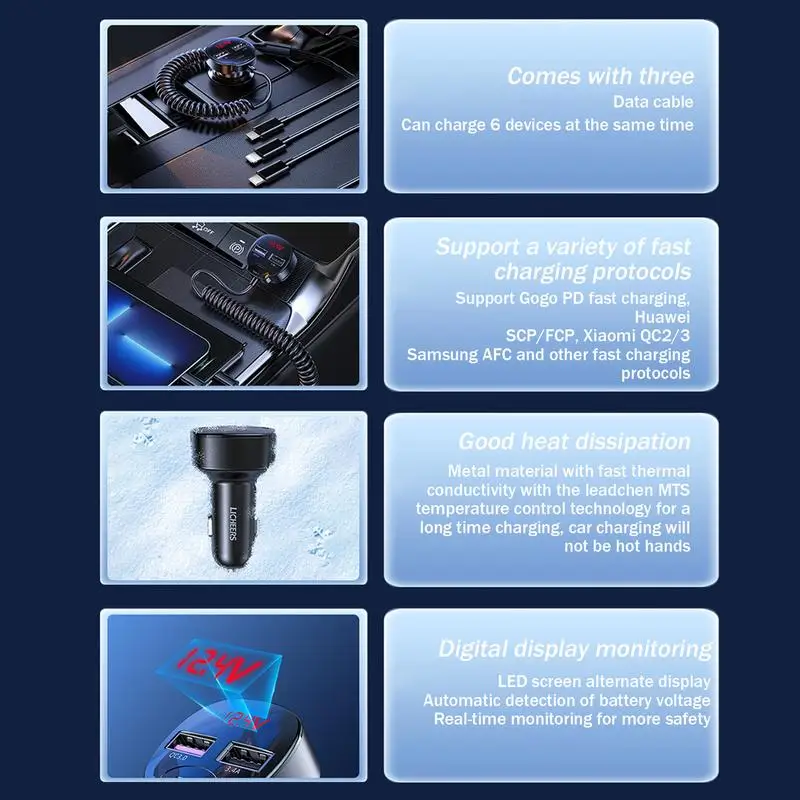 Comes with three
Data cable
Can charge 6 devices at the same time

OFF

Support a variety of fast charging protocols
Support Gogo PD fast charging, Huawei
SCP/FCP, Xiaomi QC2/3
Samsung AFC and other fast charging protocols

LICHEERS

Good heat dissipation
Metal material with fast thermal conductivity with the leadchen MTS temperature control technology for a long time charging, car charging will not be hot hands

12.4V

12.4V

QC3.0

3.4A

Digital display monitoring
LED screen alternate display
Automatic detection of battery voltage
Real-time monitoring for more safety