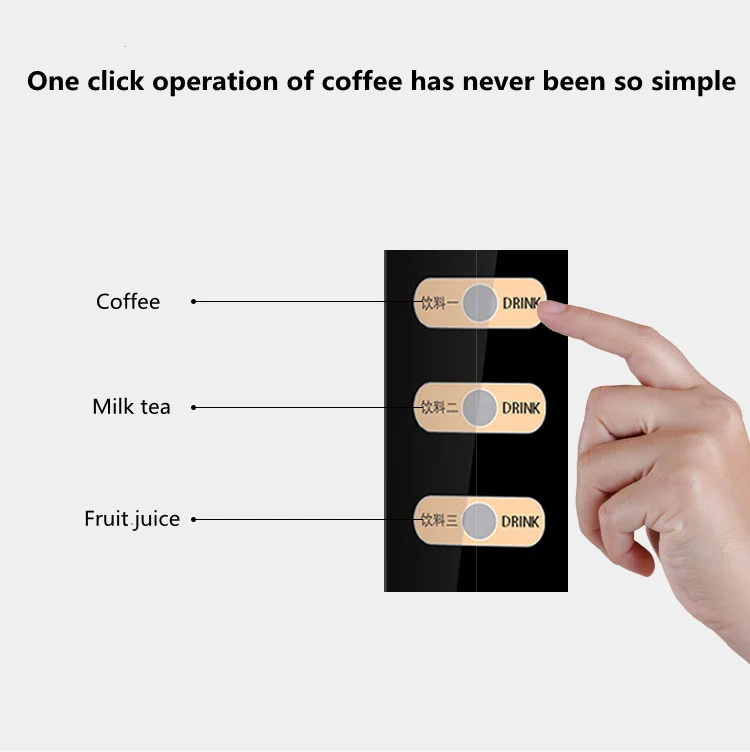 One click operation of coffee has never been so simple

Coffee

饮料一 DRINK

Milk tea

饮料二 DRINK

Fruit juice

饮料三 DRINK