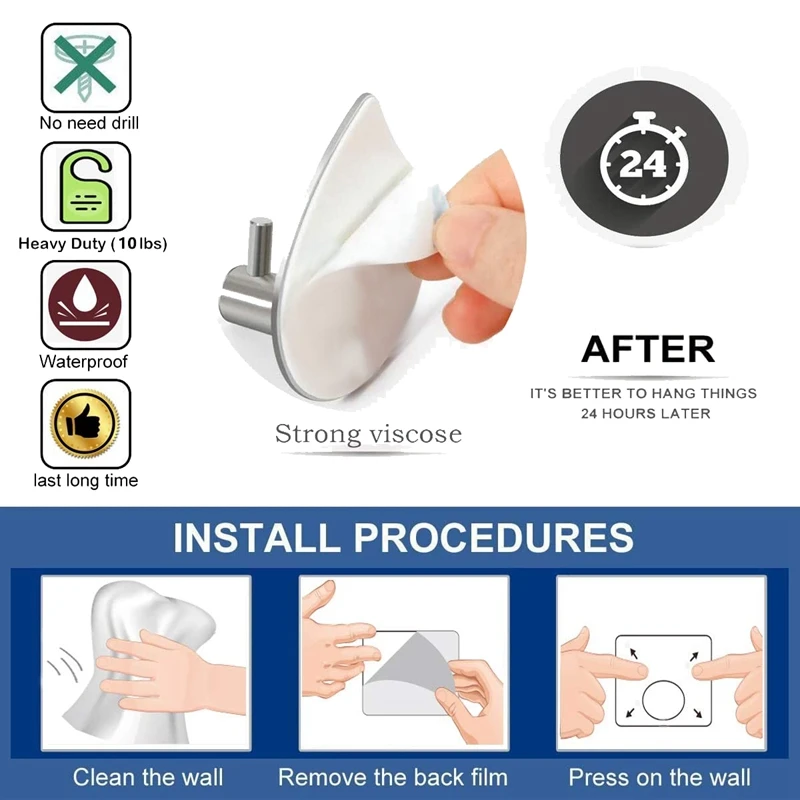 No need drill

Heavy Duty (10lbs)

Waterproof

last long time

Strong viscose

24

AFTER

IT'S BETTER TO HANG THINGS 24 HOURS LATER

INSTALL PROCEDURES

Clean the wall

Remove the back film

Press on the wall