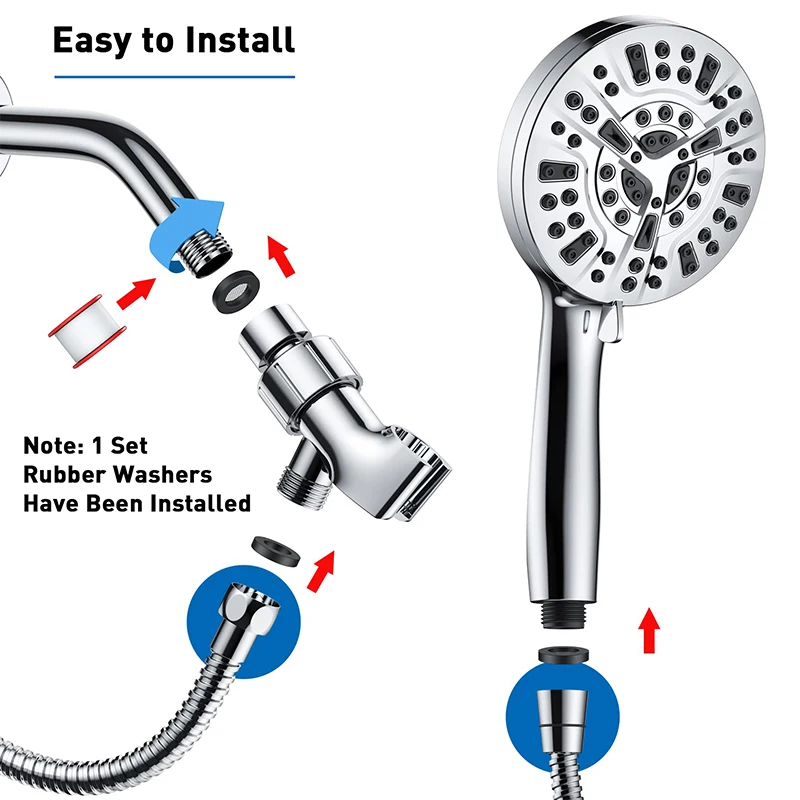 Easy to Install

Note: 1 Set Rubber Washers Have Been Installed