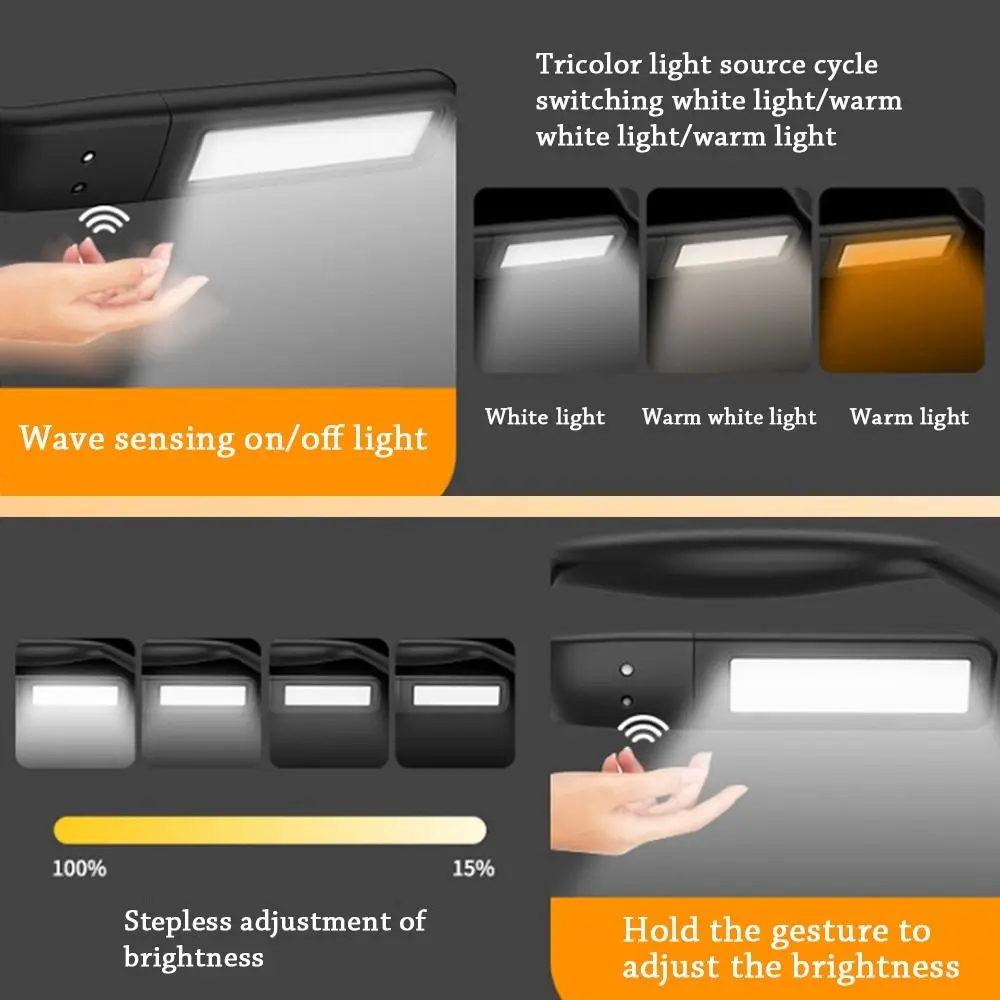 Tricolor light source cycle switching white light/warm white light/warm light

White light

Warm white light

Warm light

Wave sensing on/off light

100%

15%

Stepless adjustment of brightness

Hold the gesture to adjust the brightness