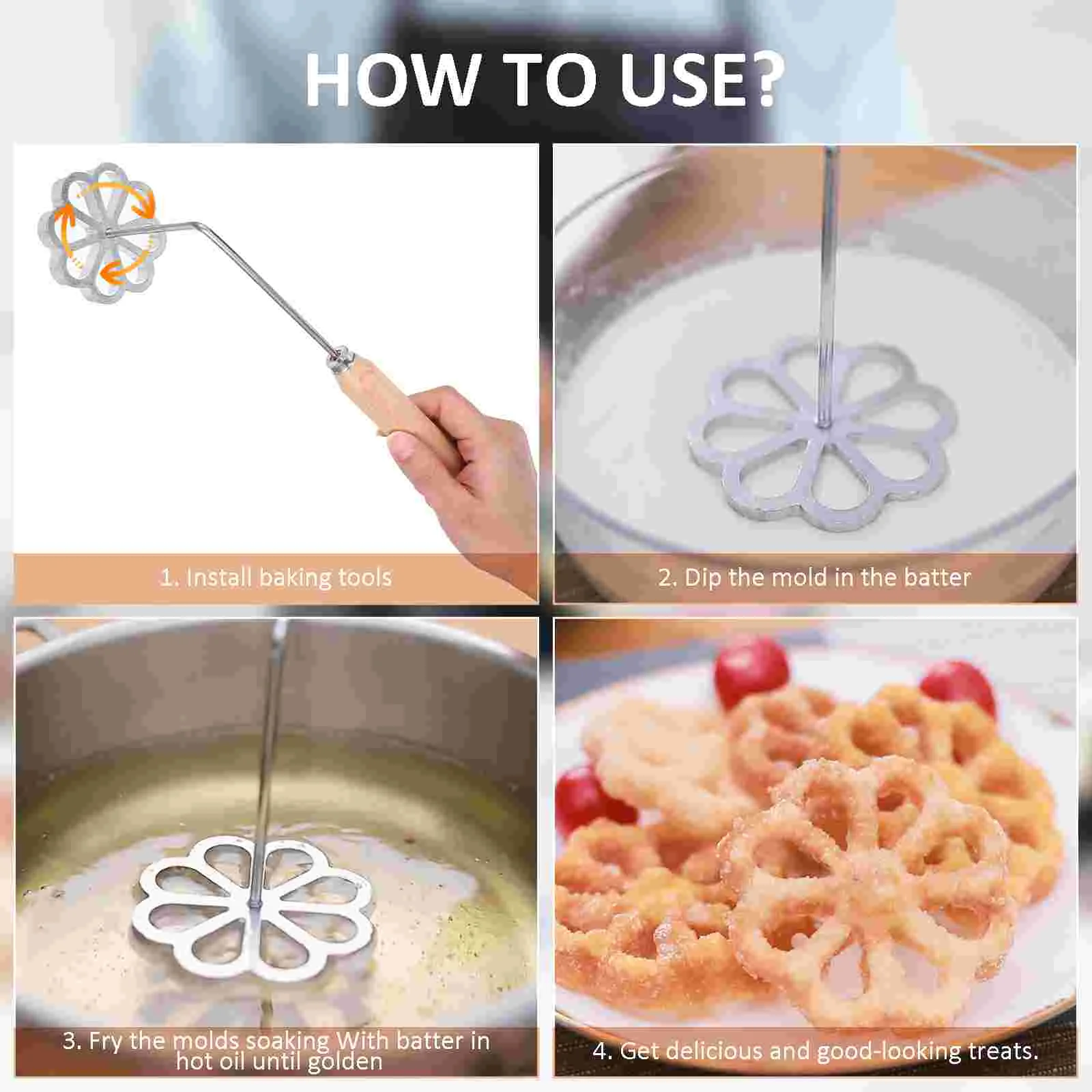 HOW TO USE?

1. Install baking tools

2. Dip the mold in the batter

3. Fry the molds soaking With batter in hot oil until golden

4. Get delicious and good-looking treats.