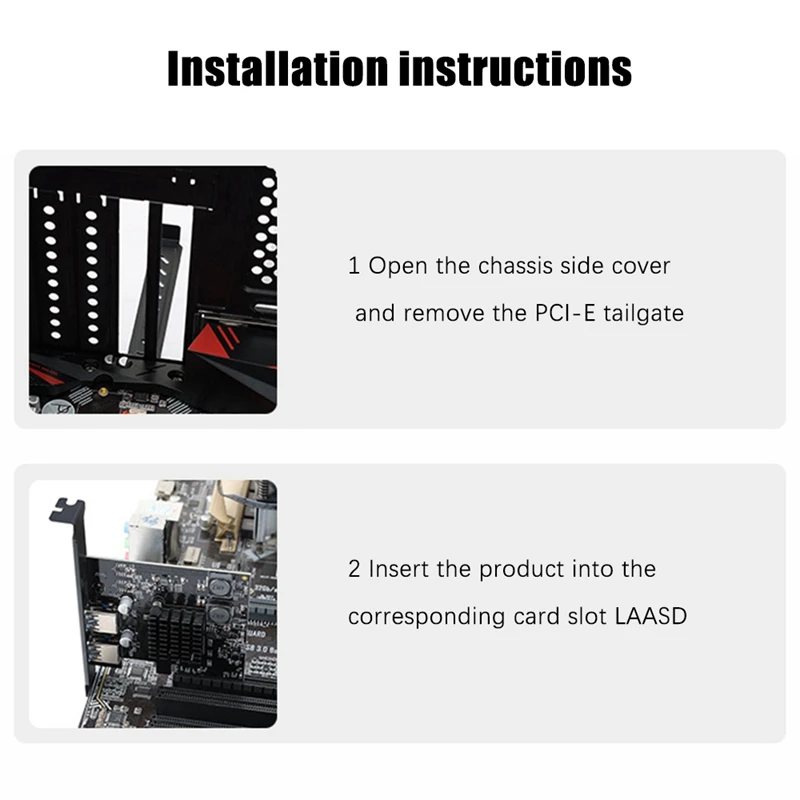 Installation instructions

1 Open the chassis side cover and remove the PCI-E tailgate

2 Insert the product into the corresponding card slot LAASD