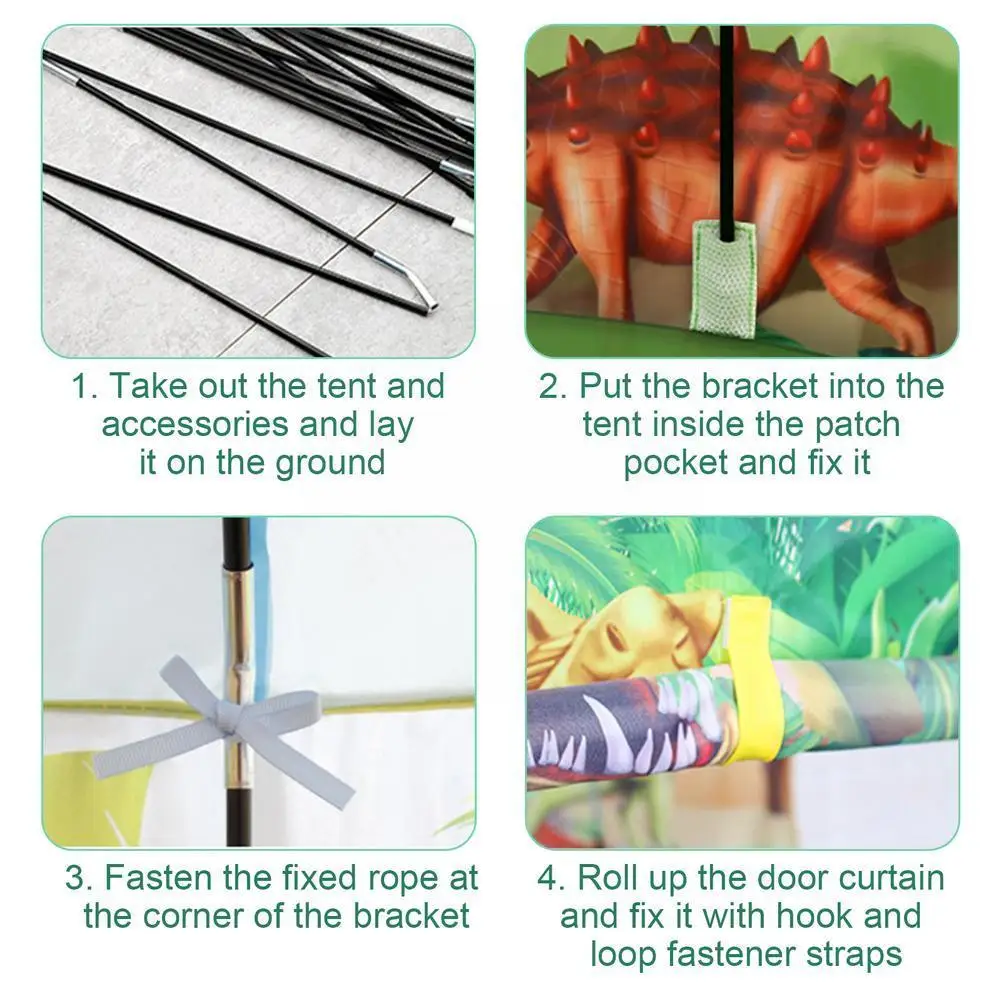 1. Take out the tent and accessories and lay it on the ground

2. Put the bracket into the tent inside the patch pocket and fix it

3. Fasten the fixed rope at the corner of the bracket

4. Roll up the door curtain and fix it with hook and loop fastener straps