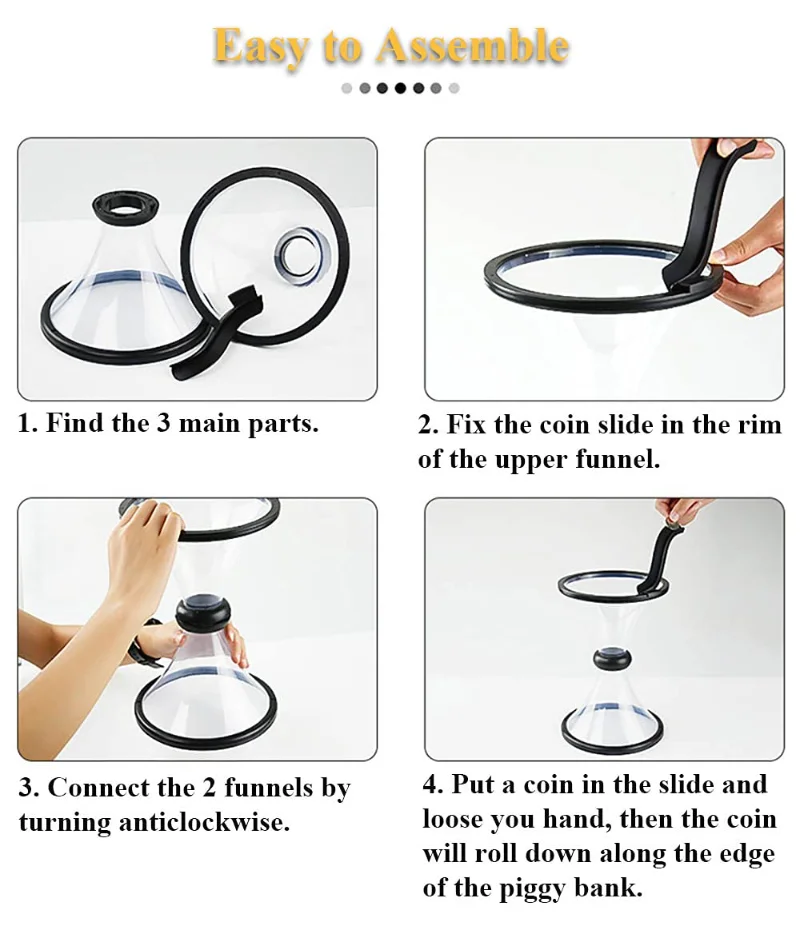 Easy to Assemble

1. Find the 3 main parts.

2. Fix the coin slide in the rim of the upper funnel.

3. Connect the 2 funnels by turning anticlockwise.

4. Put a coin in the slide and loose you hand, then the coin will roll down along the edge of the piggy bank.