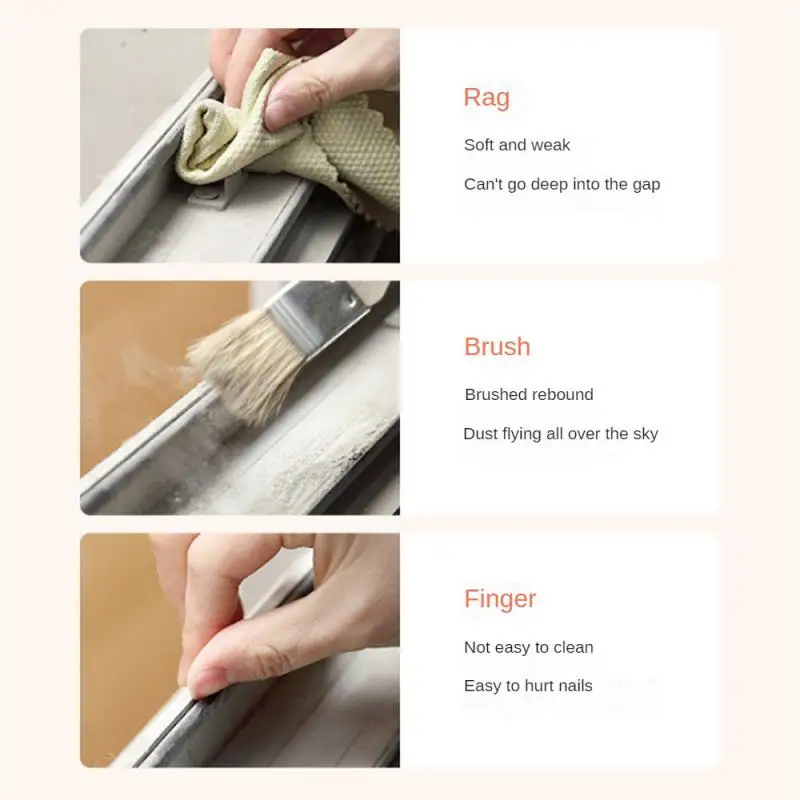 Rag

Soft and weak

Can't go deep into the gap

Brush

Brushed rebound

Dust flying all over the sky

Finger

Not easy to clean

Easy to hurt nails