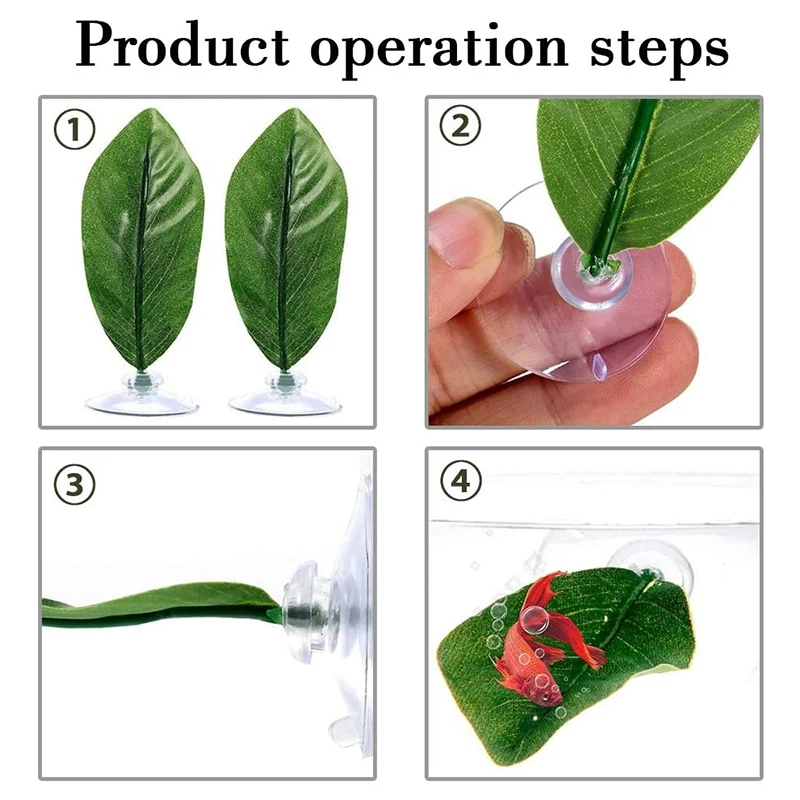 Product operation steps

①

②

③

④