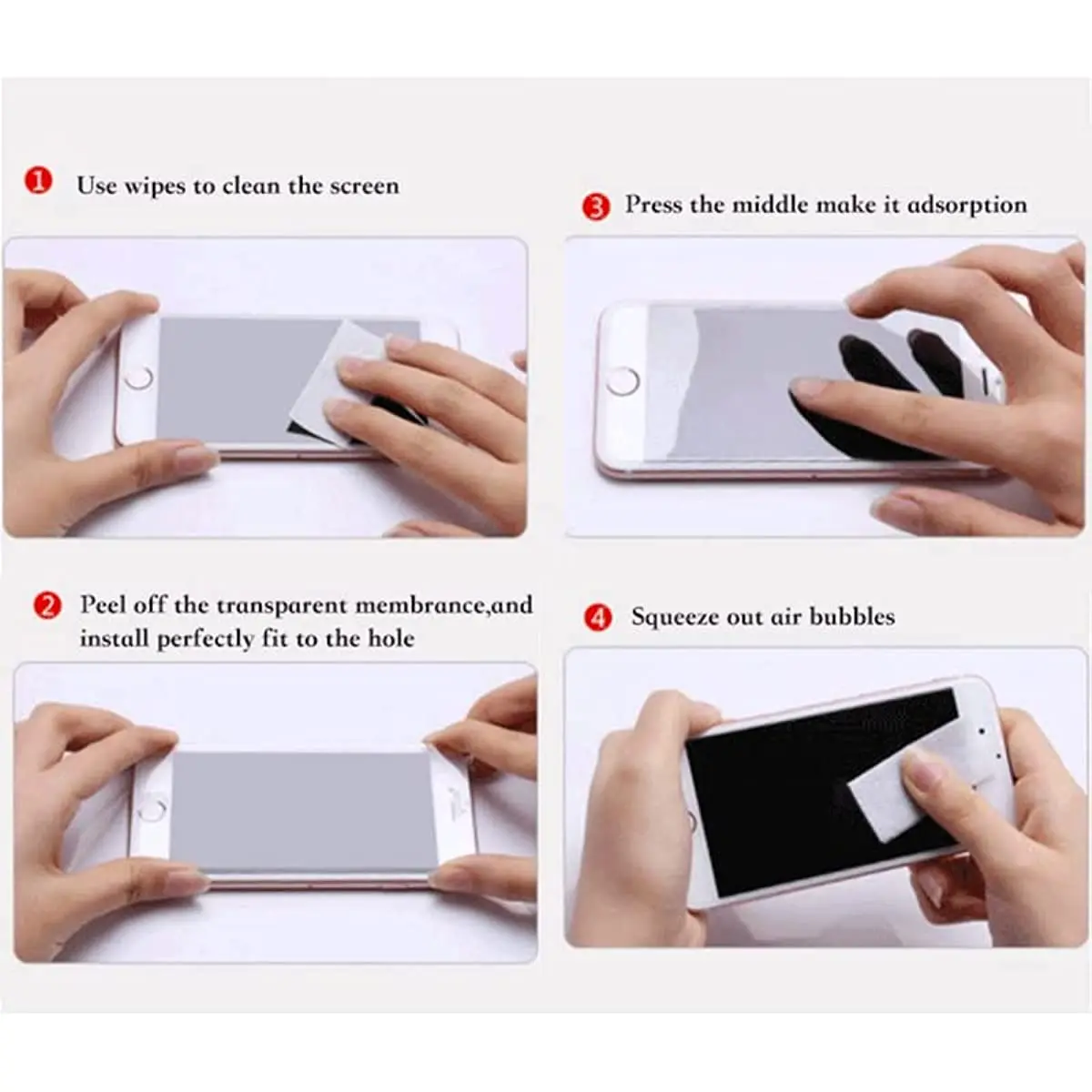 1 Use wipes to clean the screen

2 Peel off the transparent membrance,and install perfectly fit to the hole

3 Press the middle make it adsorption

4 Squeeze out air bubbles