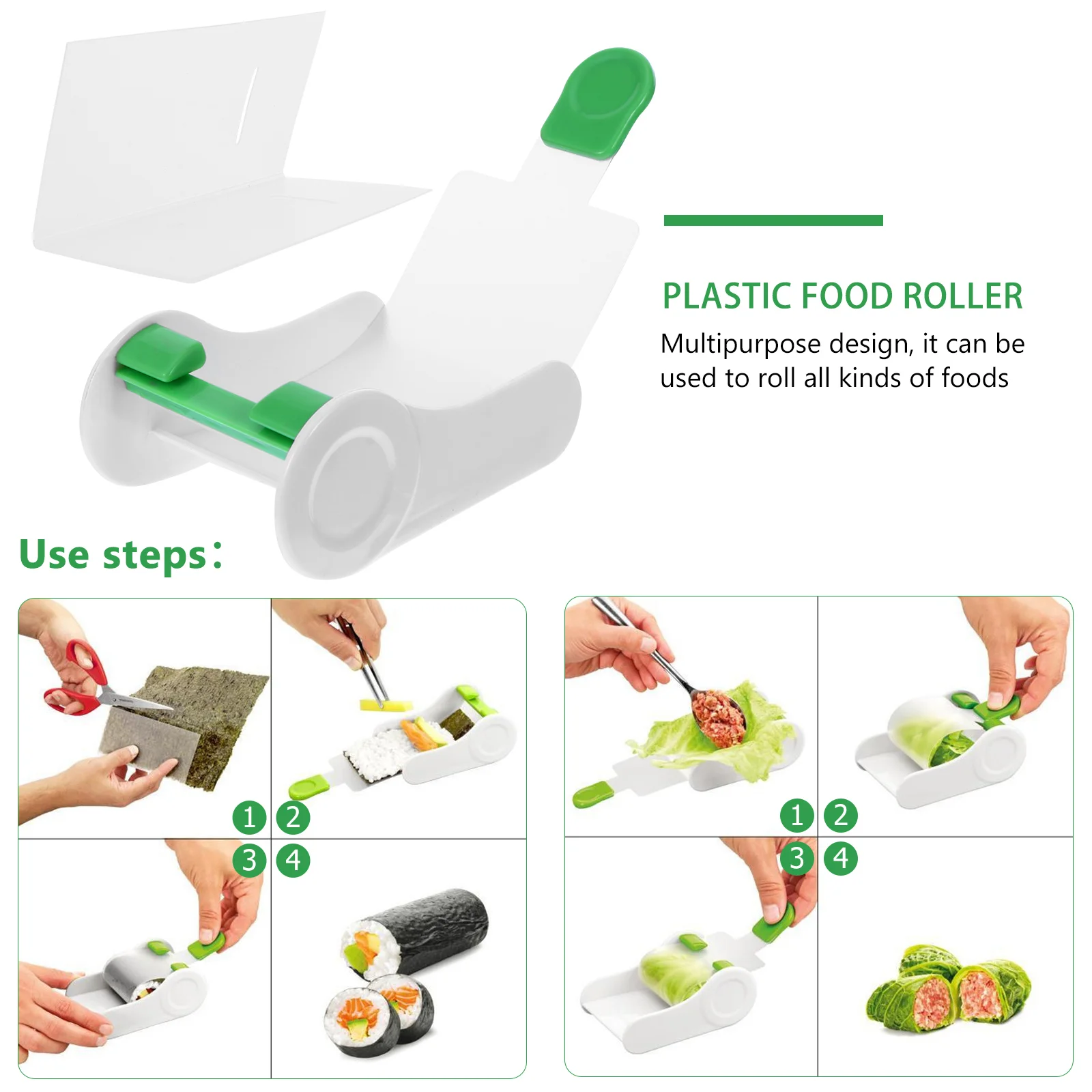 PLASTIC FOOD ROLLER

Multipurpose design, it can be used to roll all kinds of foods

Use steps：

1 2
3 4

1 2
3 4