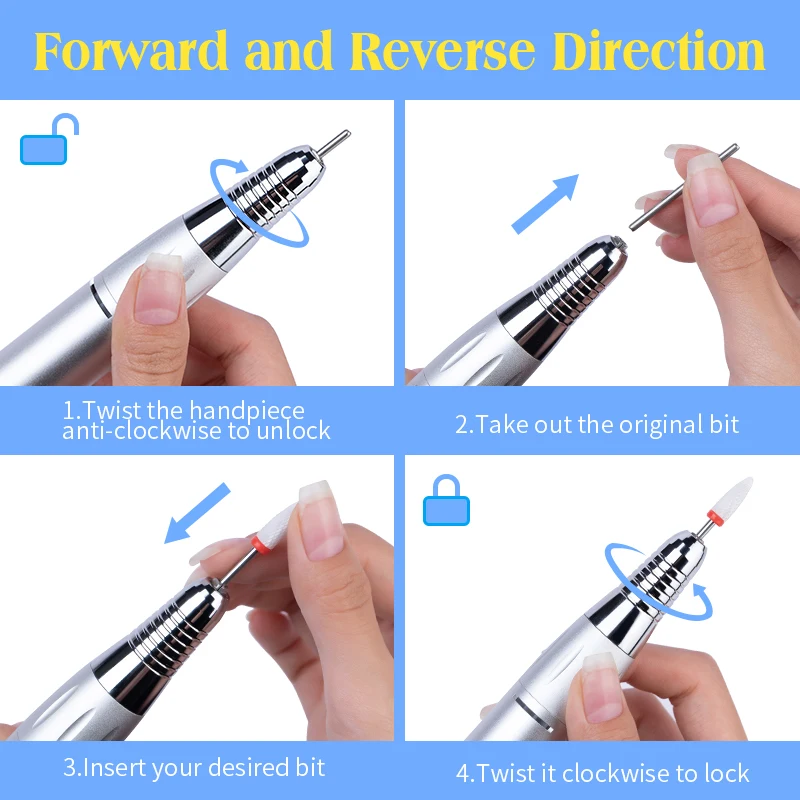 Forward and Reverse Direction

1.Twist the handpiece anti-clockwise to unlock

2.Take out the original bit

3.Insert your desired bit

4.Twist it clockwise to lock