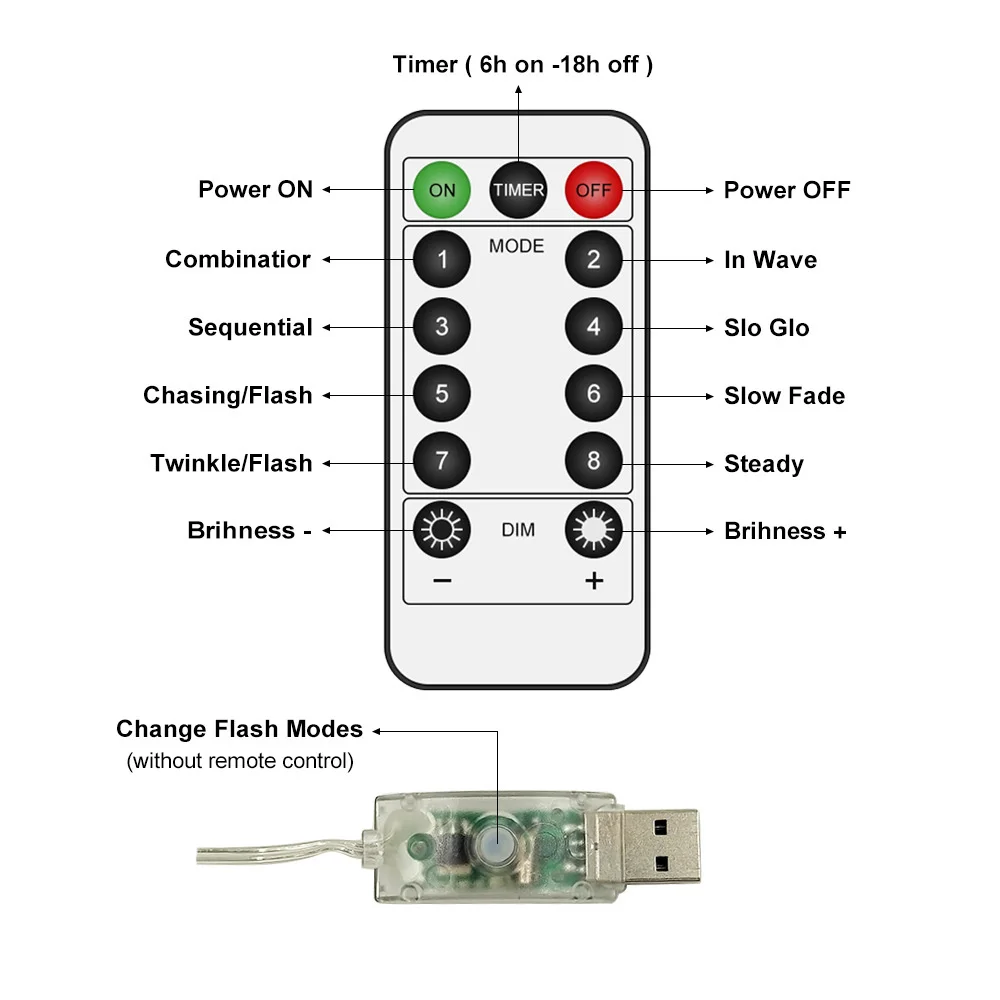 Timer ( 6h on -18h off )

Power ON
ON
TIMER
OFF
Power OFF

MODE
Combinatior
1
2
In Wave

Sequential
3
4
Slo Glo

Chasing/Flash
5
6
Slow Fade

Twinkle/Flash
7
8
Steady

Brihness -
DIM
Brihness +
−
+

Change Flash Modes
(without remote control)