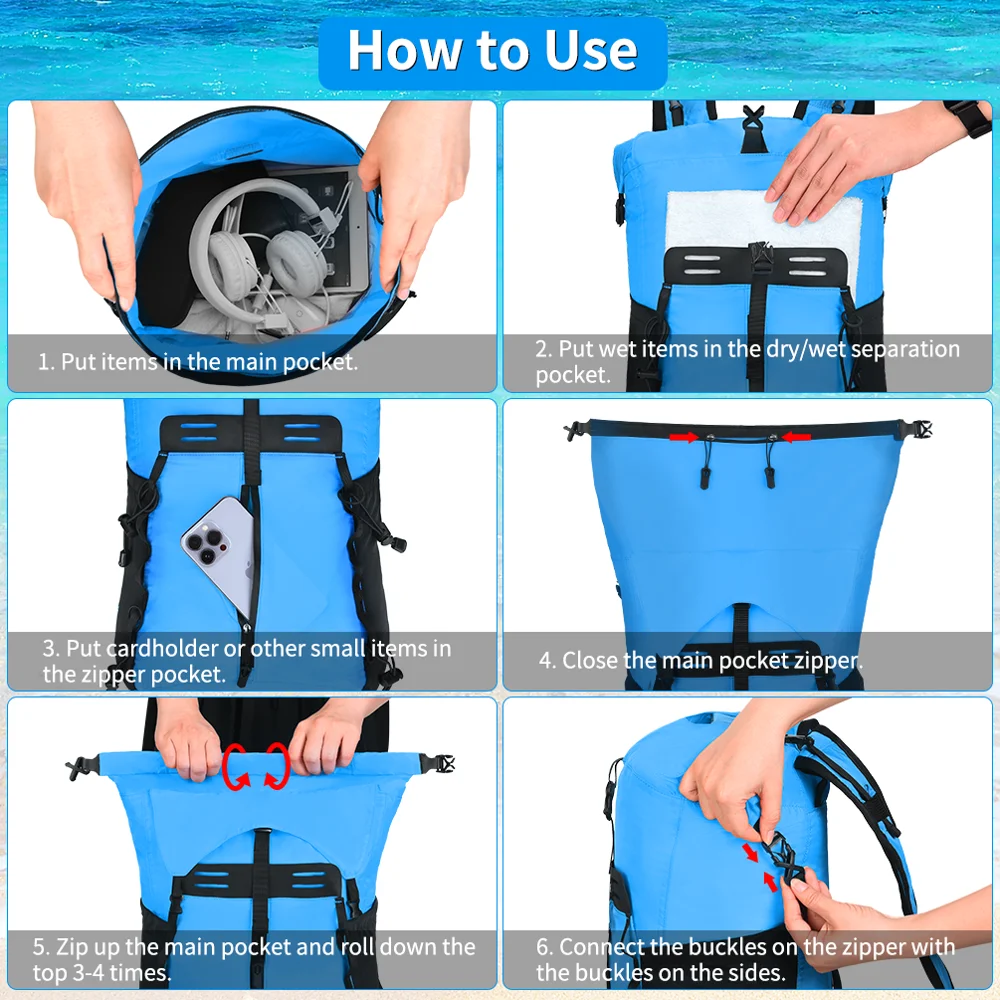 How to Use

1. Put items in the main pocket.

2. Put wet items in the dry/wet separation pocket.

3. Put cardholder or other small items in the zipper pocket.

4. Close the main pocket zipper.

5. Zip up the main pocket and roll down the top 3-4 times.

6. Connect the buckles on the zipper with the buckles on the sides.