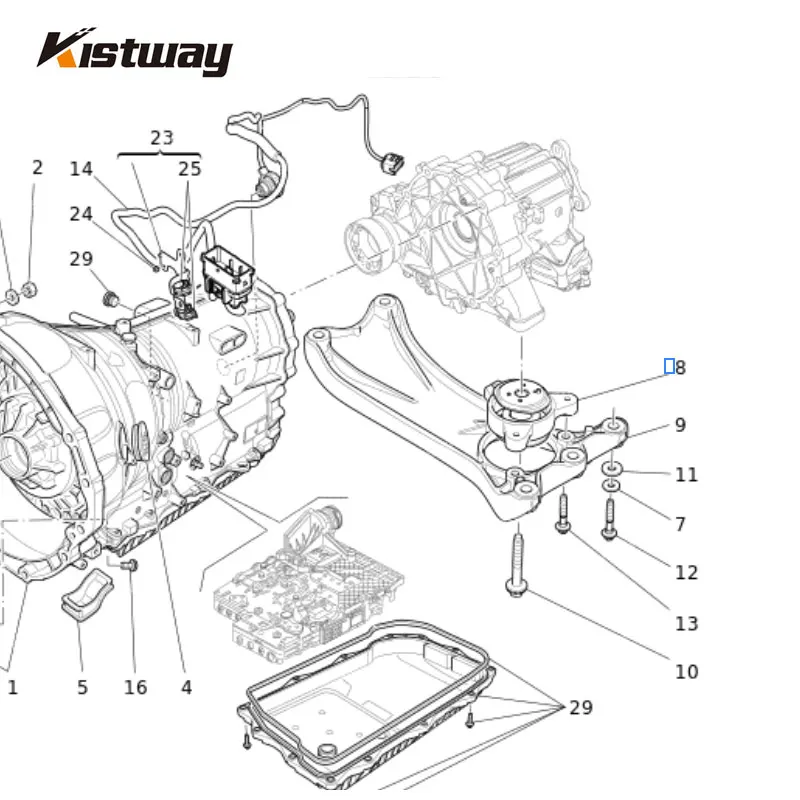 Kistway

23
2
14
25
24
29
8
9
11
7
12
13
10
29
1
5
16
4