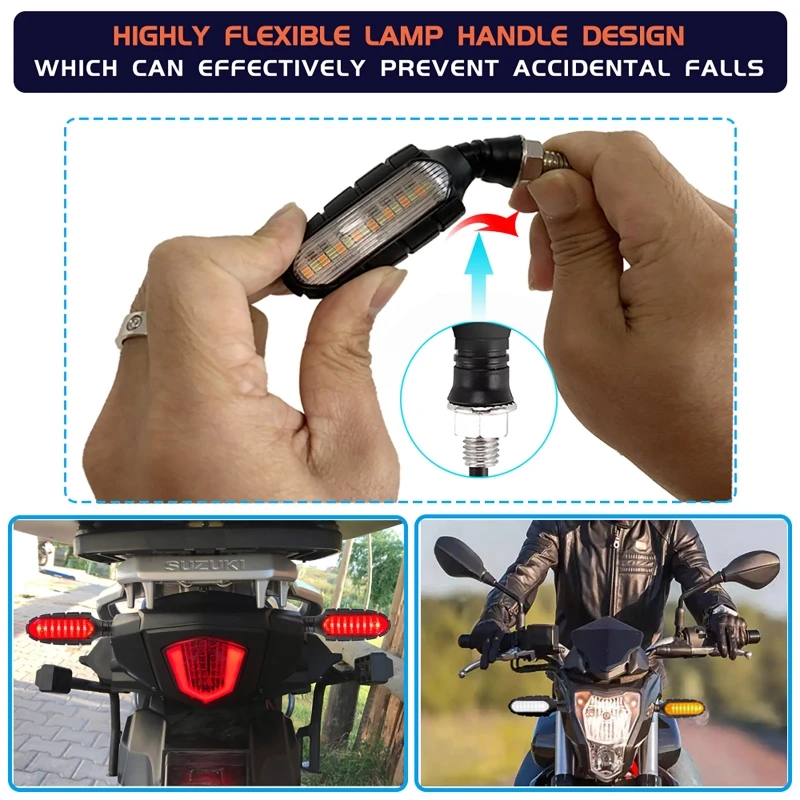 HIGHLY FLEXIBLE LAMP HANDLE DESIGN
WHICH CAN EFFECTIVELY PREVENT ACCIDENTAL FALLS

SUZUKI