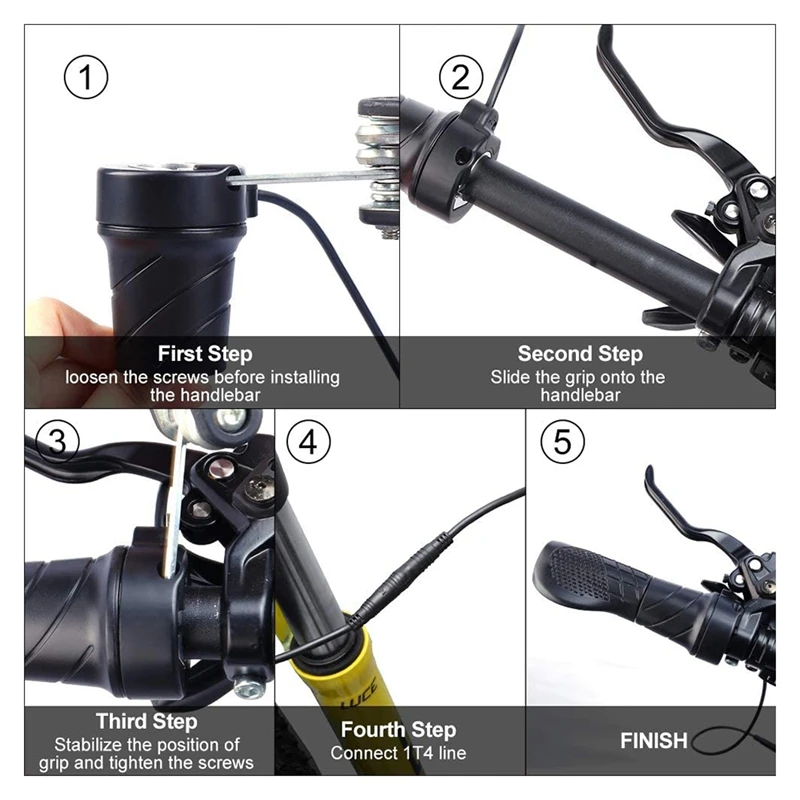 ①

First Step
loosen the screws before installing the handlebar

②

Second Step
Slide the grip onto the handlebar

③

Third Step
Stabilize the position of grip and tighten the screws

④

LUCE

Fourth Step
Connect 1T4 line

⑤

FINISH