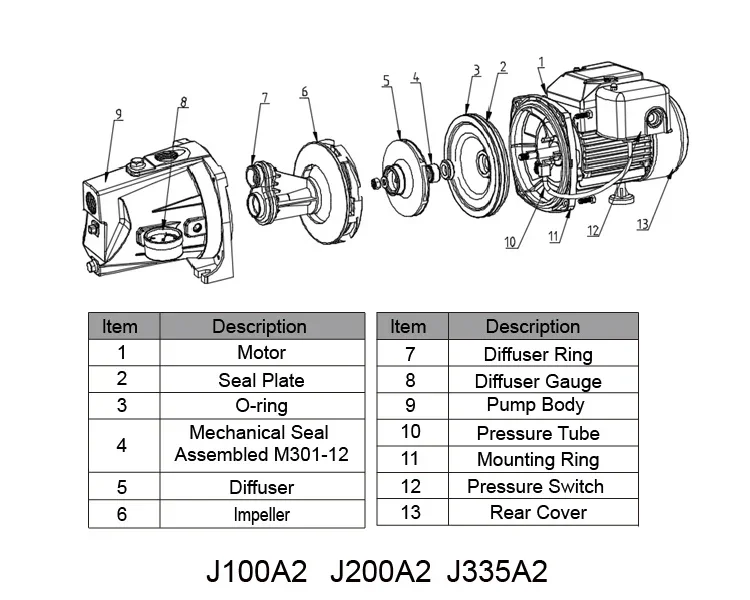 9 8 7 6 5 4 3 2 1

10 11 12 13

| Item | Description |
|---|---|
| 1 | Motor |
| 2 | Seal Plate |
| 3 | O-ring |
| 4 | Mechanical Seal Assembled M301-12 |
| 5 | Diffuser |
| 6 | Impeller |

| Item | Description |
|---|---|
| 7 | Diffuser Ring |
| 8 | Diffuser Gauge |
| 9 | Pump Body |
| 10 | Pressure Tube |
| 11 | Mounting Ring |
| 12 | Pressure Switch |
| 13 | Rear Cover |

J100A2 J200A2 J335A2