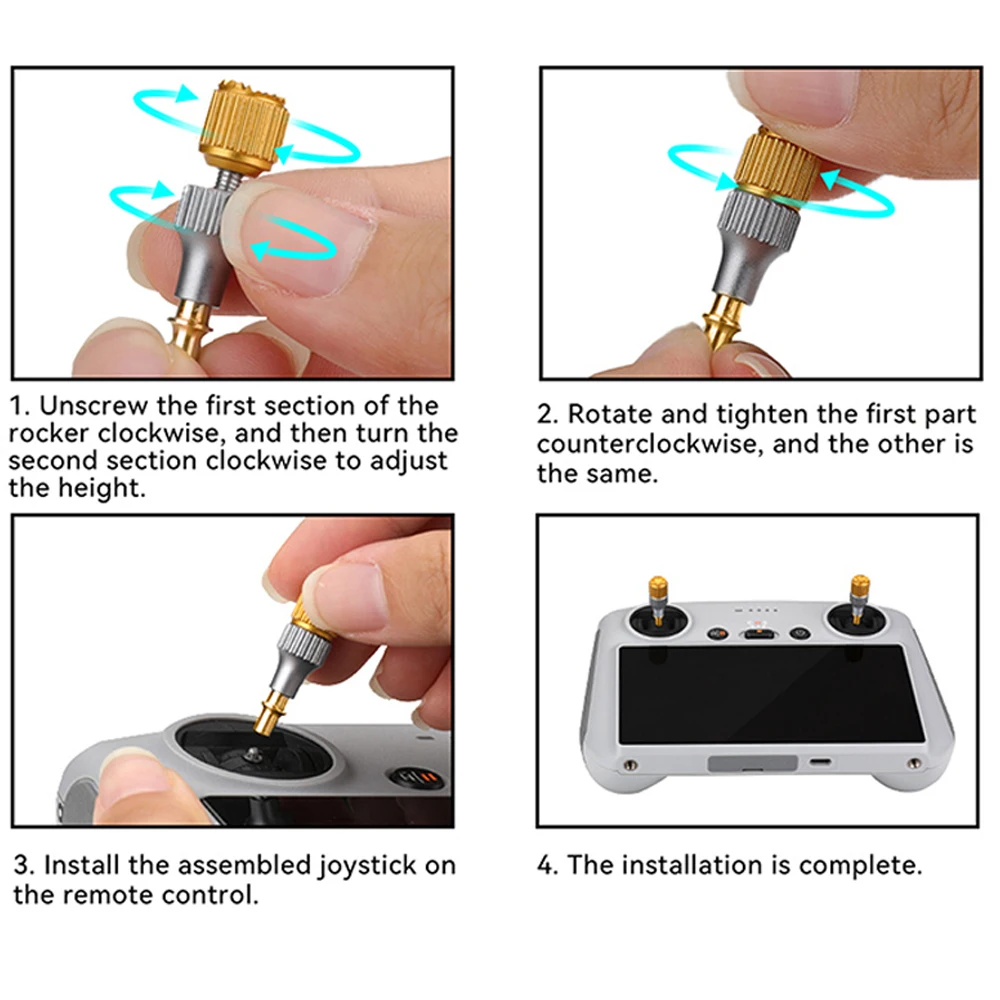 1. Unscrew the first section of the rocker clockwise, and then turn the second section clockwise to adjust the height.

2. Rotate and tighten the first part counterclockwise, and the other is the same.

3. Install the assembled joystick on the remote control.

4. The installation is complete.