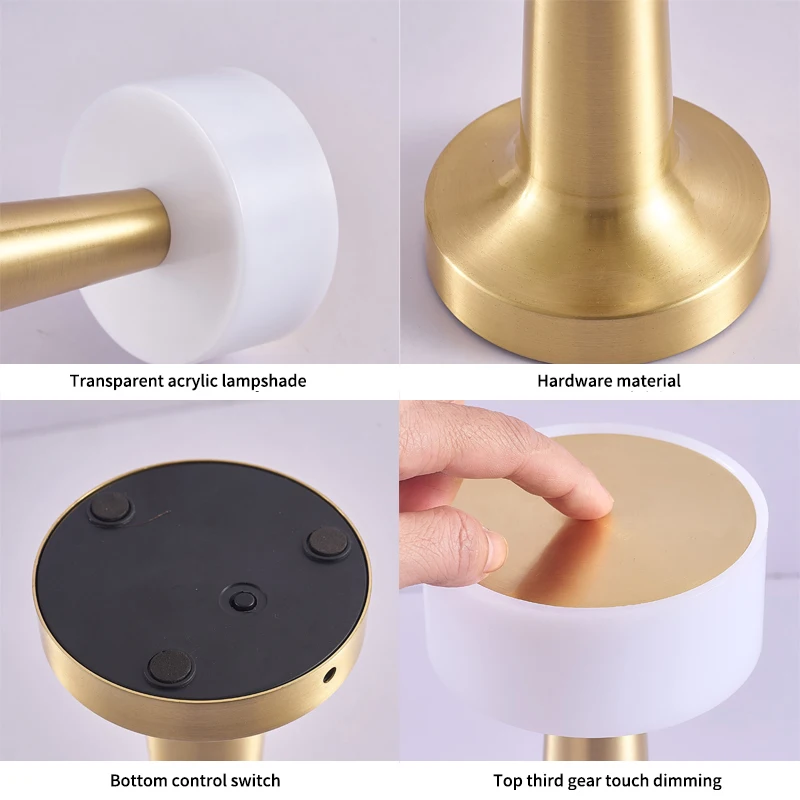 Transparent acrylic lampshade

Hardware material

Bottom control switch

Top third gear touch dimming