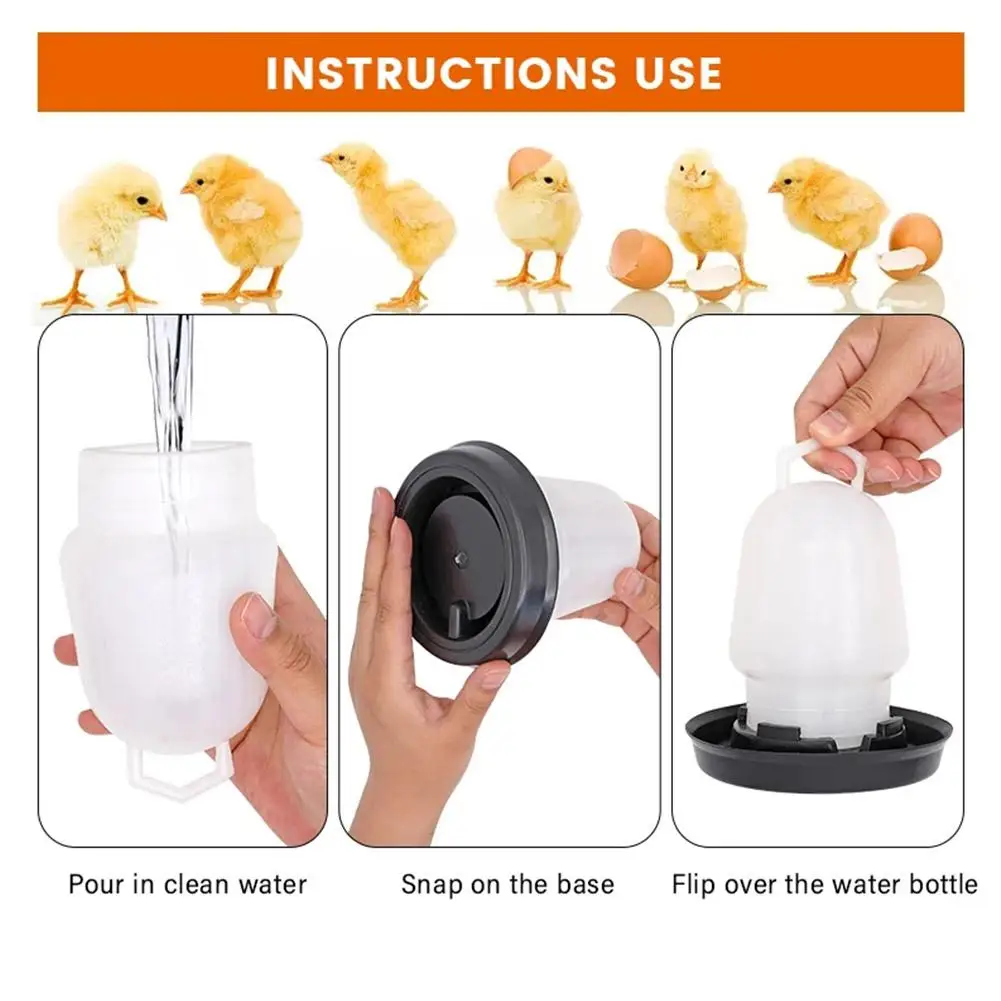 INSTRUCTIONS USE

Pour in clean water

Snap on the base

Flip over the water bottle