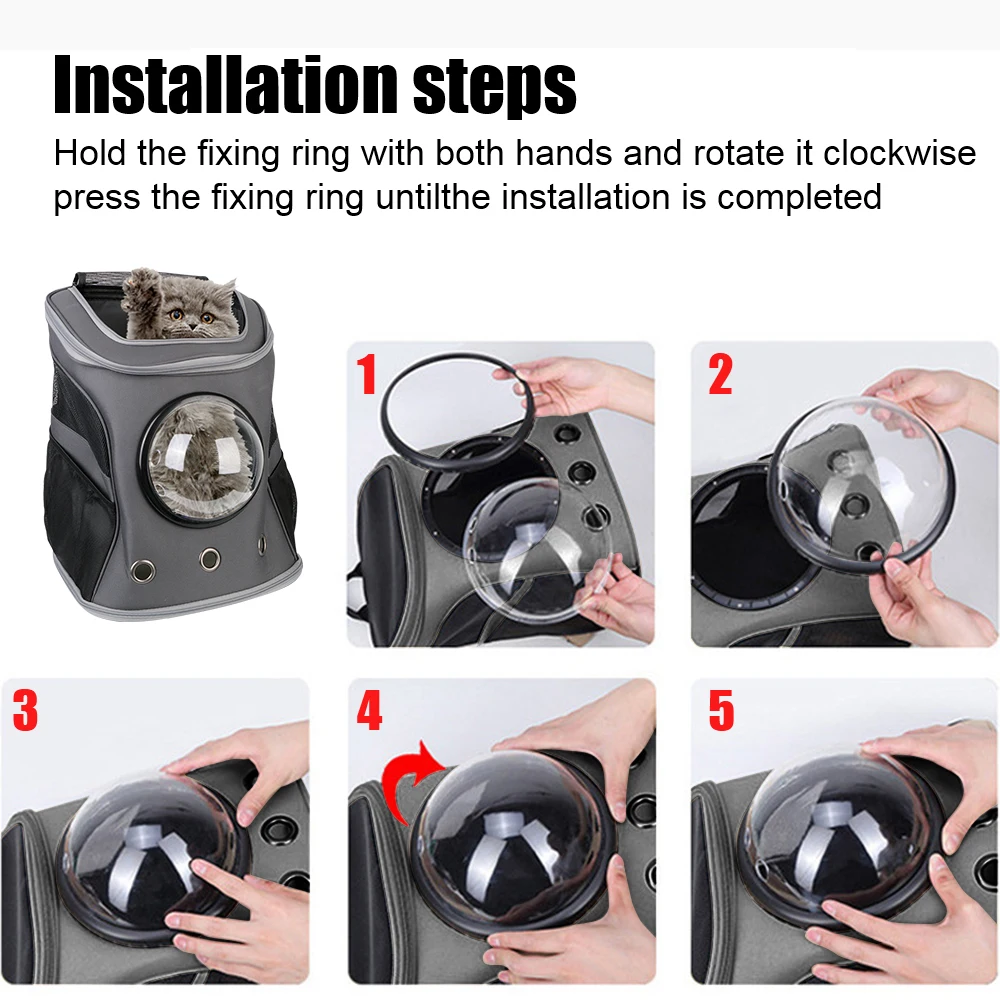 Installation steps
Hold the fixing ring with both hands and rotate it clockwise press the fixing ring untilthe installation is completed

1
2
3
4
5