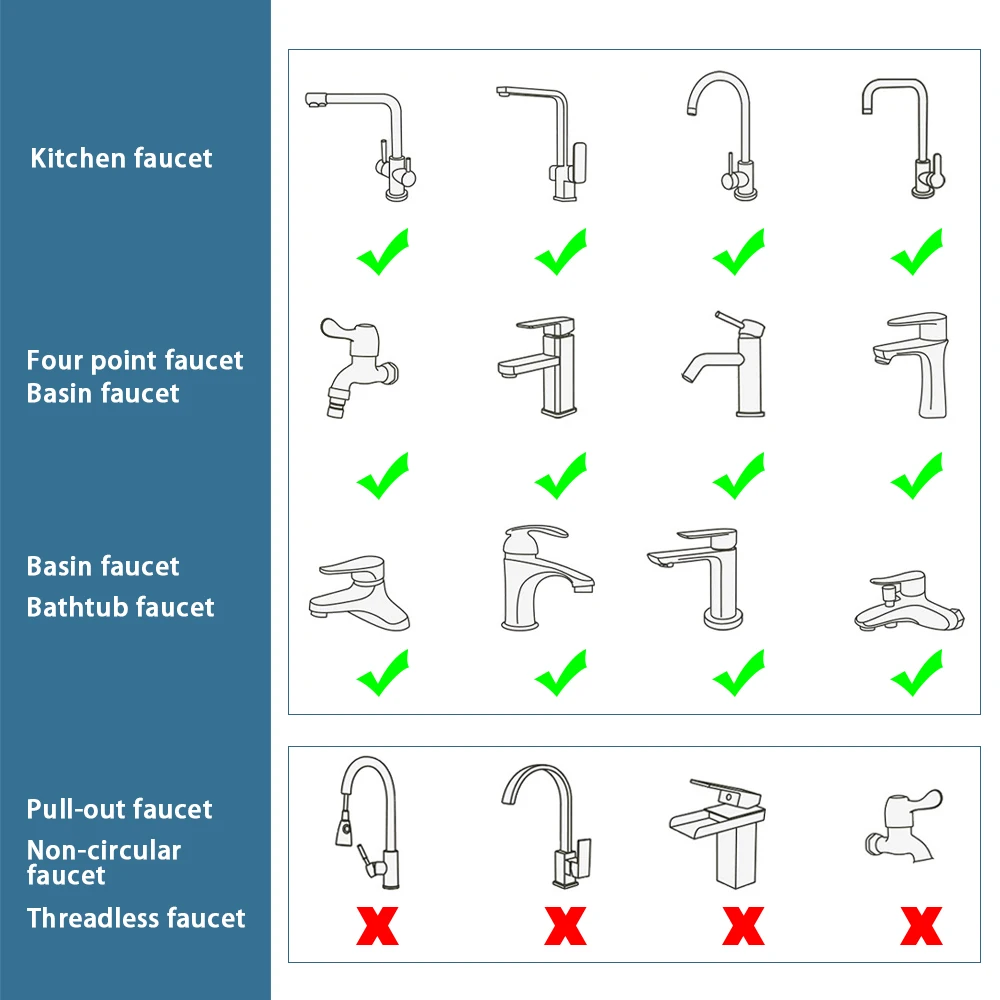 Kitchen faucet

Four point faucet
Basin faucet

Basin faucet
Bathtub faucet

Pull-out faucet
Non-circular faucet
Threadless faucet