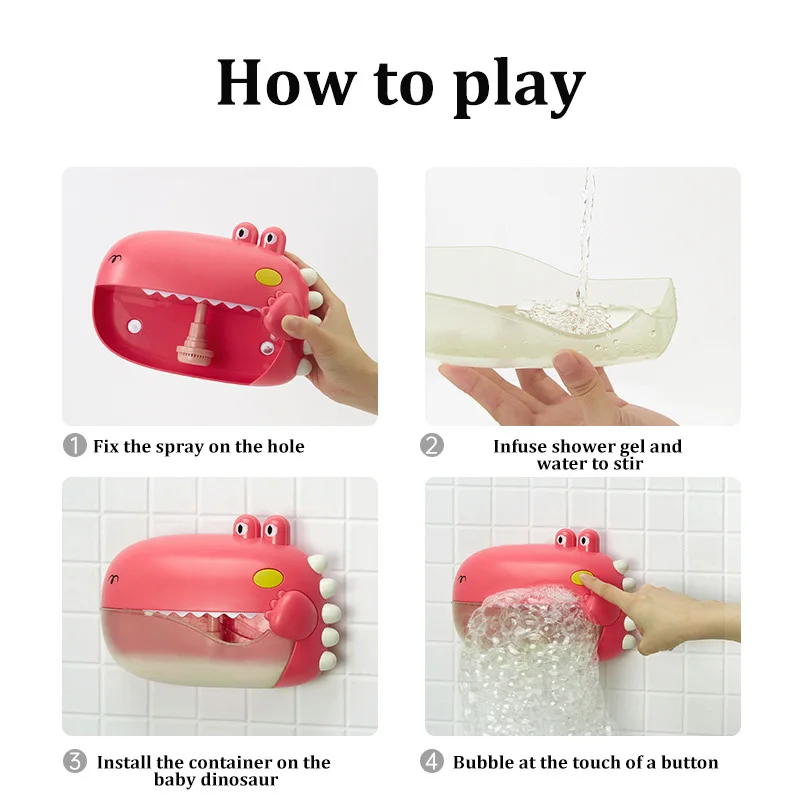 How to play

1 Fix the spray on the hole

2 Infuse shower gel and water to stir

3 Install the container on the baby dinosaur

4 Bubble at the touch of a button