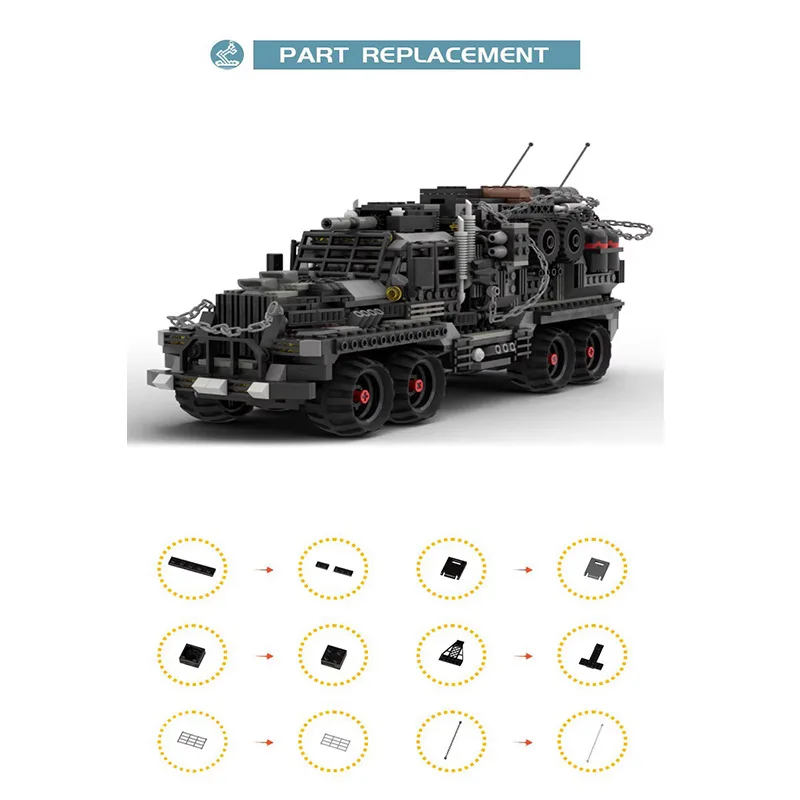 PART REPLACEMENT