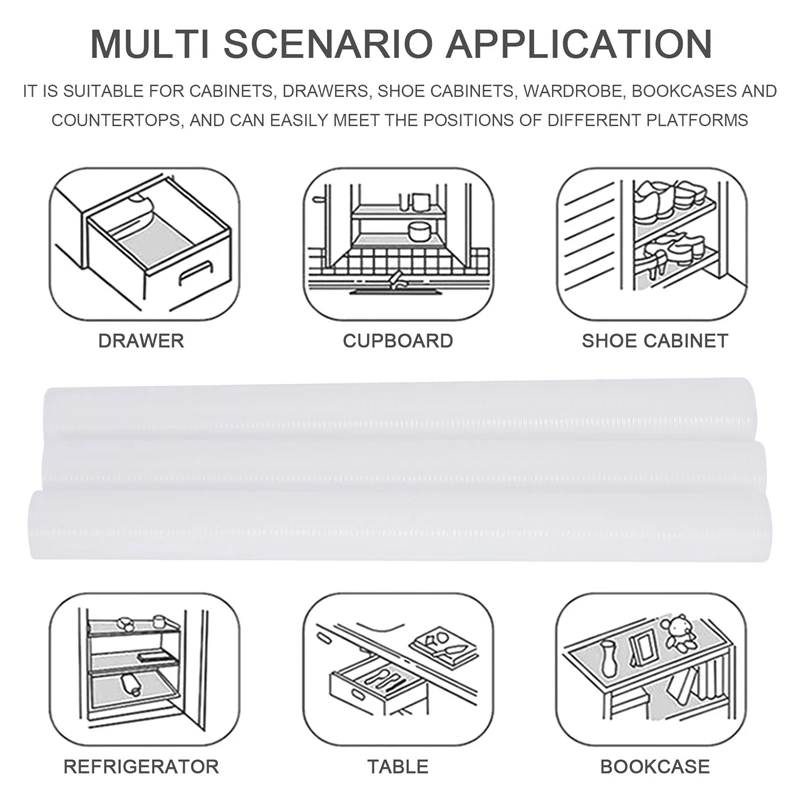 MULTI SCENARIO APPLICATION

IT IS SUITABLE FOR CABINETS, DRAWERS, SHOE CABINETS, WARDROBE, BOOKCASES AND COUNTERTOPS, AND CAN EASILY MEET THE POSITIONS OF DIFFERENT PLATFORMS

DRAWER

CUPBOARD

SHOE CABINET

REFRIGERATOR

TABLE

BOOKCASE