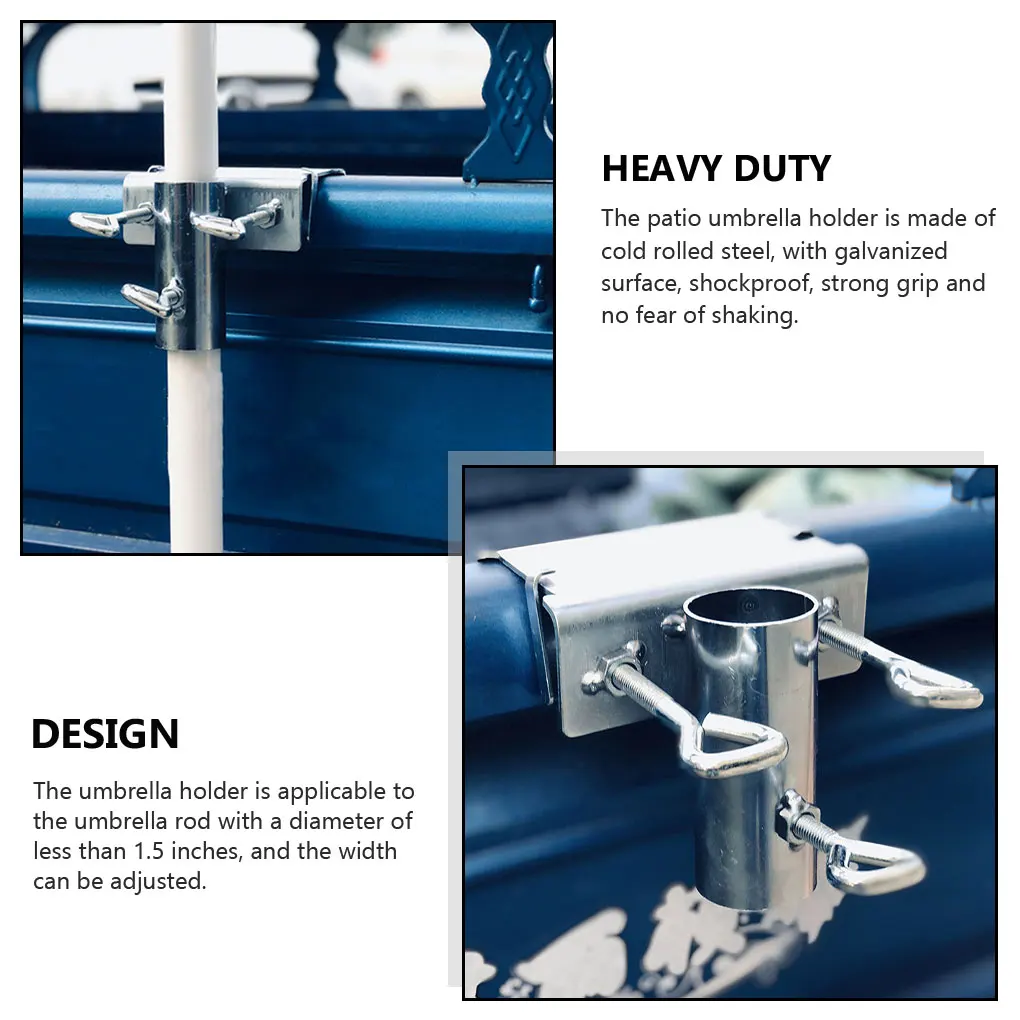 HEAVY DUTY

The patio umbrella holder is made of cold rolled steel, with galvanized surface, shockproof, strong grip and no fear of shaking.

DESIGN

The umbrella holder is applicable to the umbrella rod with a diameter of less than 1.5 inches, and the width can be adjusted.