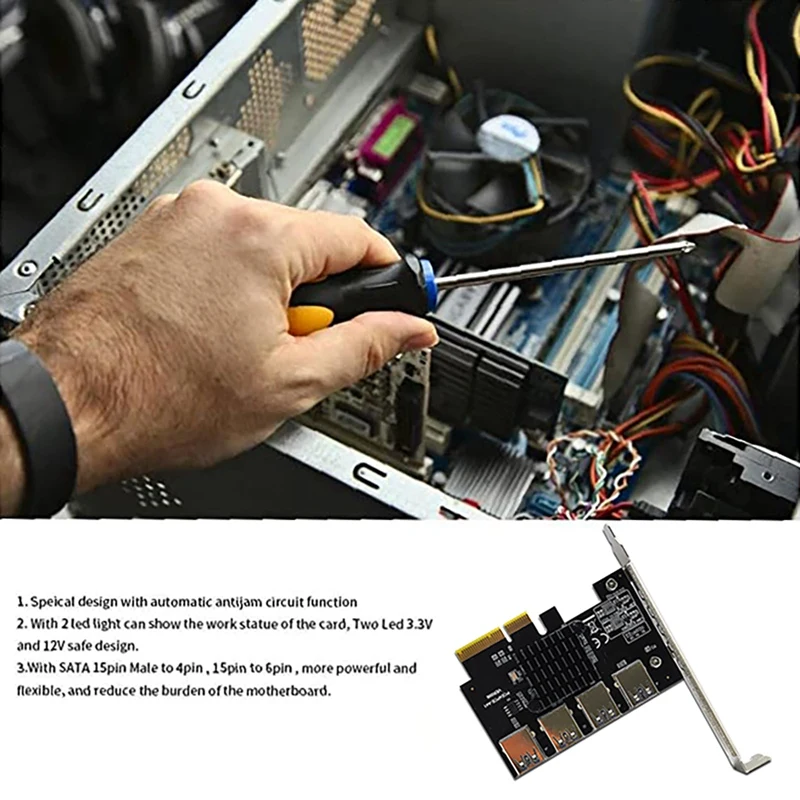 1. Speical design with automatic antijam circuit function
2. With 2 led light can show the work statue of the card, Two Led 3.3V and 12V safe design.
3.With SATA 15pin Male to 4pin , 15pin to 6pin , more powerful and flexible, and reduce the burden of the motherboard.