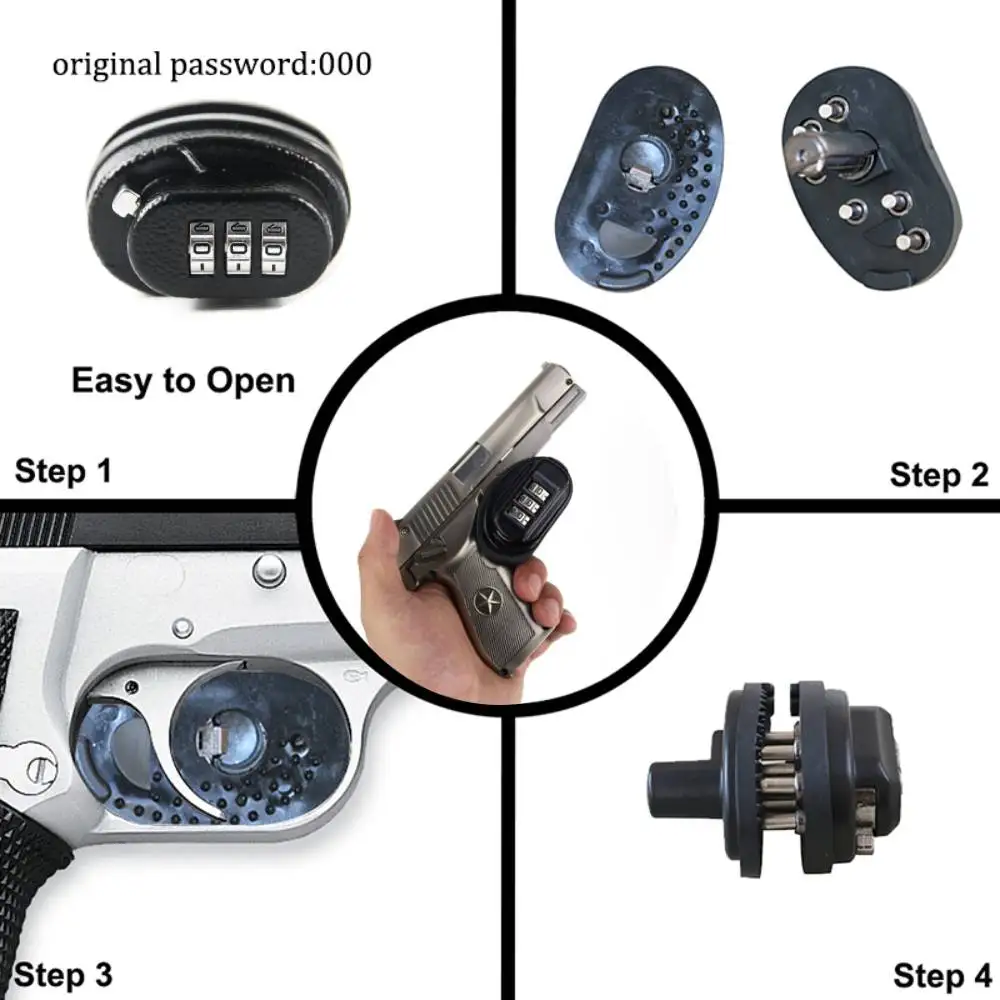 original password:000

Easy to Open

Step 1

Step 2

Step 3

Step 4