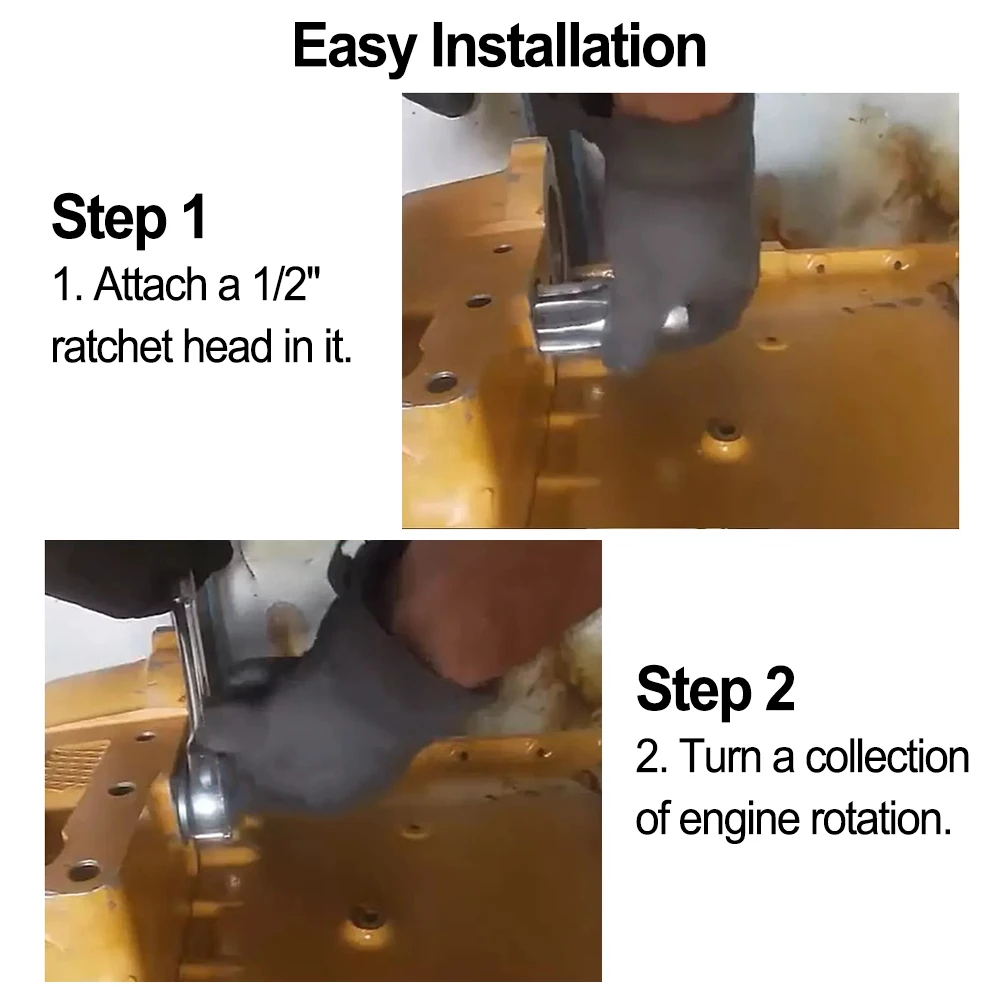 Easy Installation

Step 1

1. Attach a 1/2" ratchet head in it.

Step 2

2. Turn a collection of engine rotation.