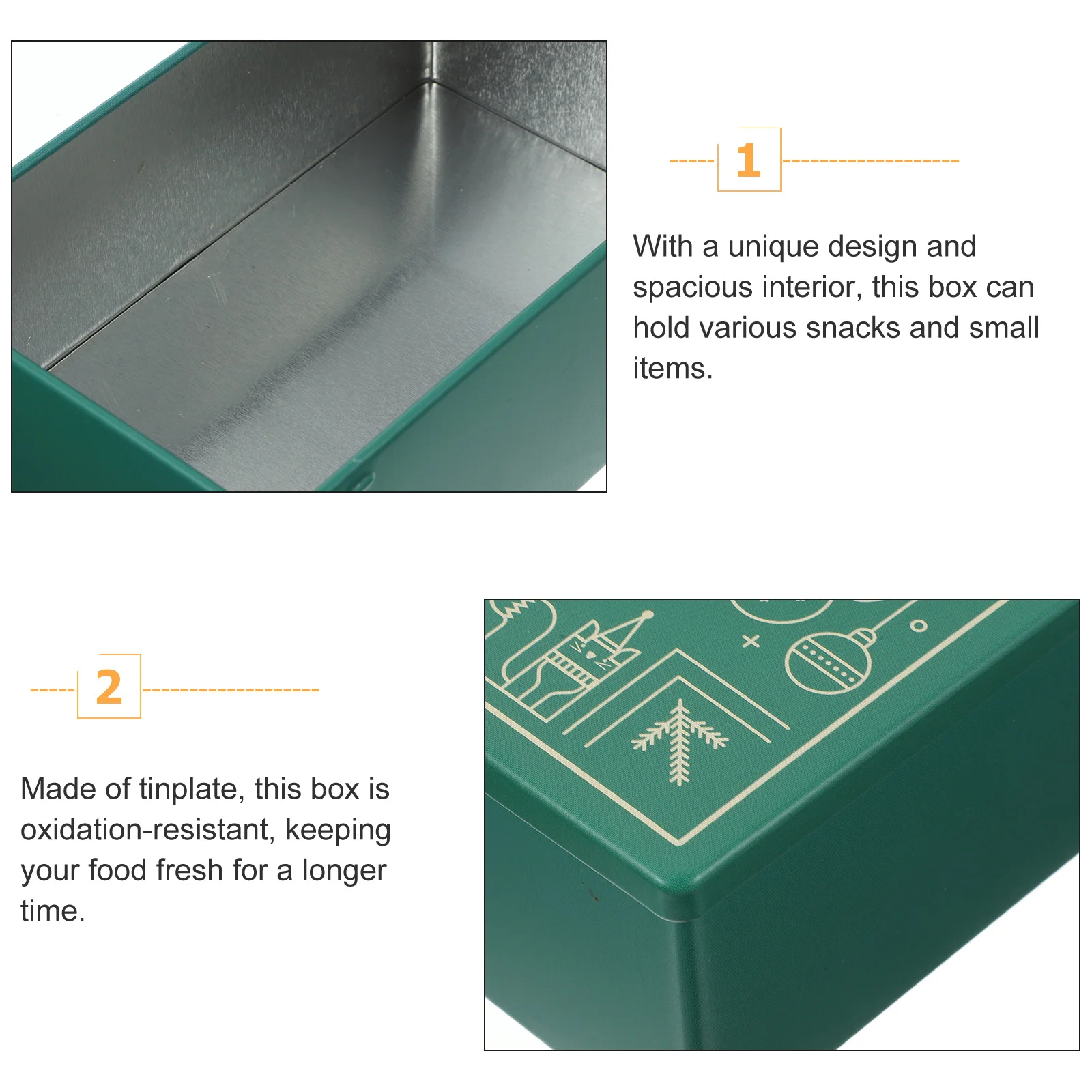 1

With a unique design and spacious interior, this box can hold various snacks and small items.

2

Made of tinplate, this box is oxidation-resistant, keeping your food fresh for a longer time.