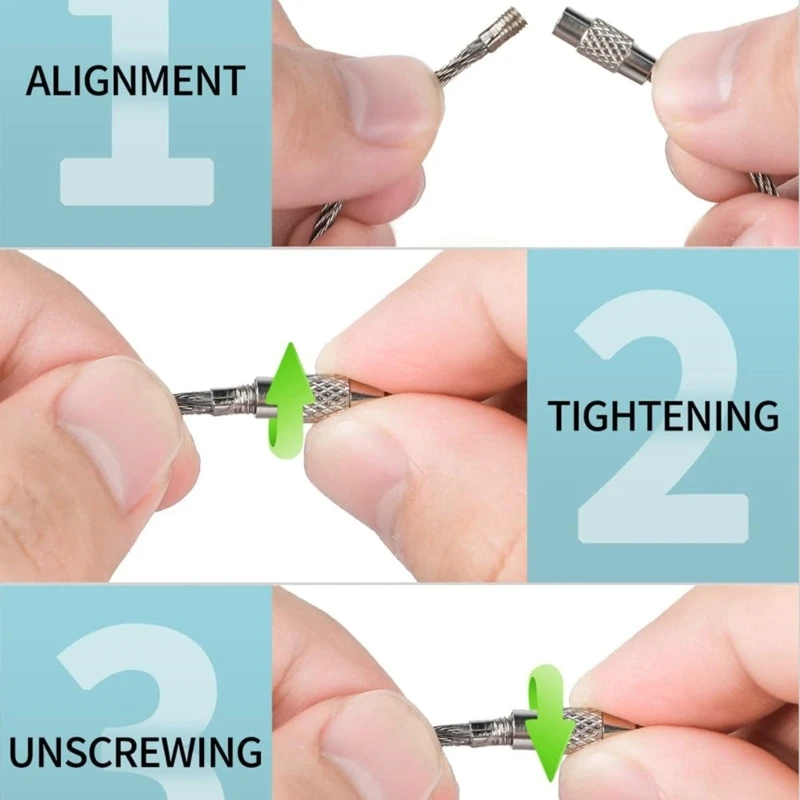 1
ALIGNMENT

2
TIGHTENING

3
UNSCREWING