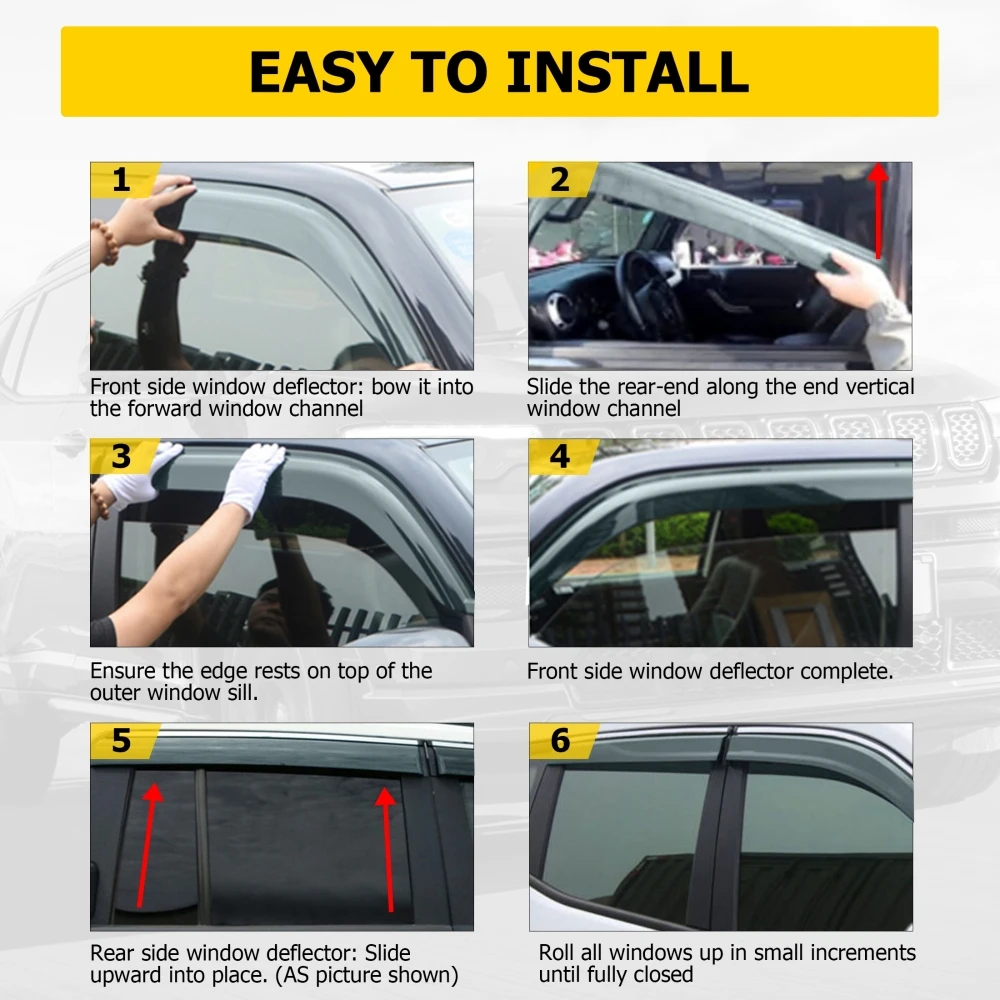 EASY TO INSTALL

1

Front side window deflector: bow it into the forward window channel

2

Slide the rear-end along the end vertical window channel

3

Ensure the edge rests on top of the outer window sill.

4

Front side window deflector complete.

5

Rear side window deflector: Slide upward into place. (AS picture shown)

6

Roll all windows up in small increments until fully closed