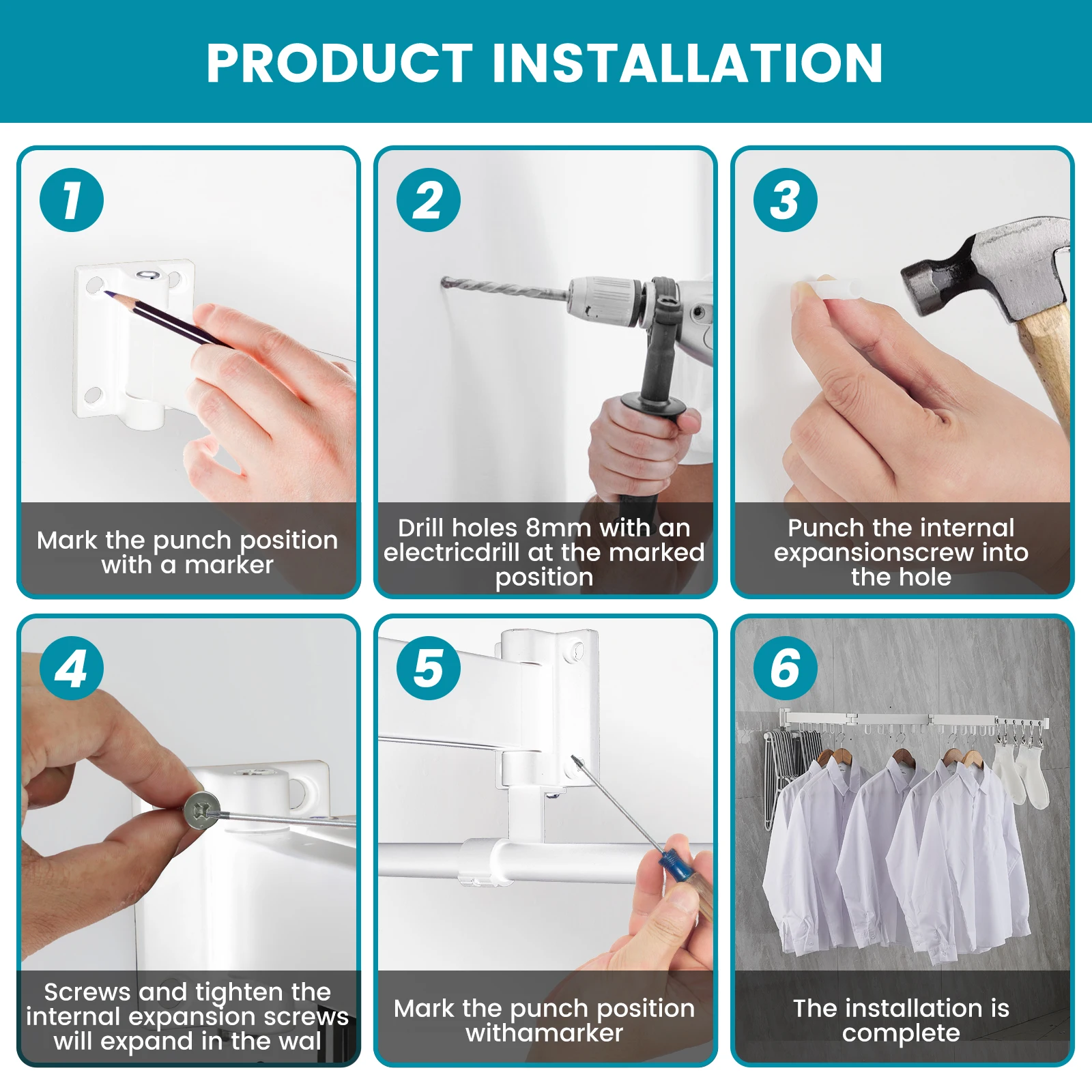 PRODUCT INSTALLATION

1

Mark the punch position with a marker

2

Drill holes 8mm with an electricdrill at the marked position

3

Punch the internal expansionscrew into the hole

4

Screws and tighten the internal expansion screws will expand in the wal

5

Mark the punch position withamarker

6

The installation is complete