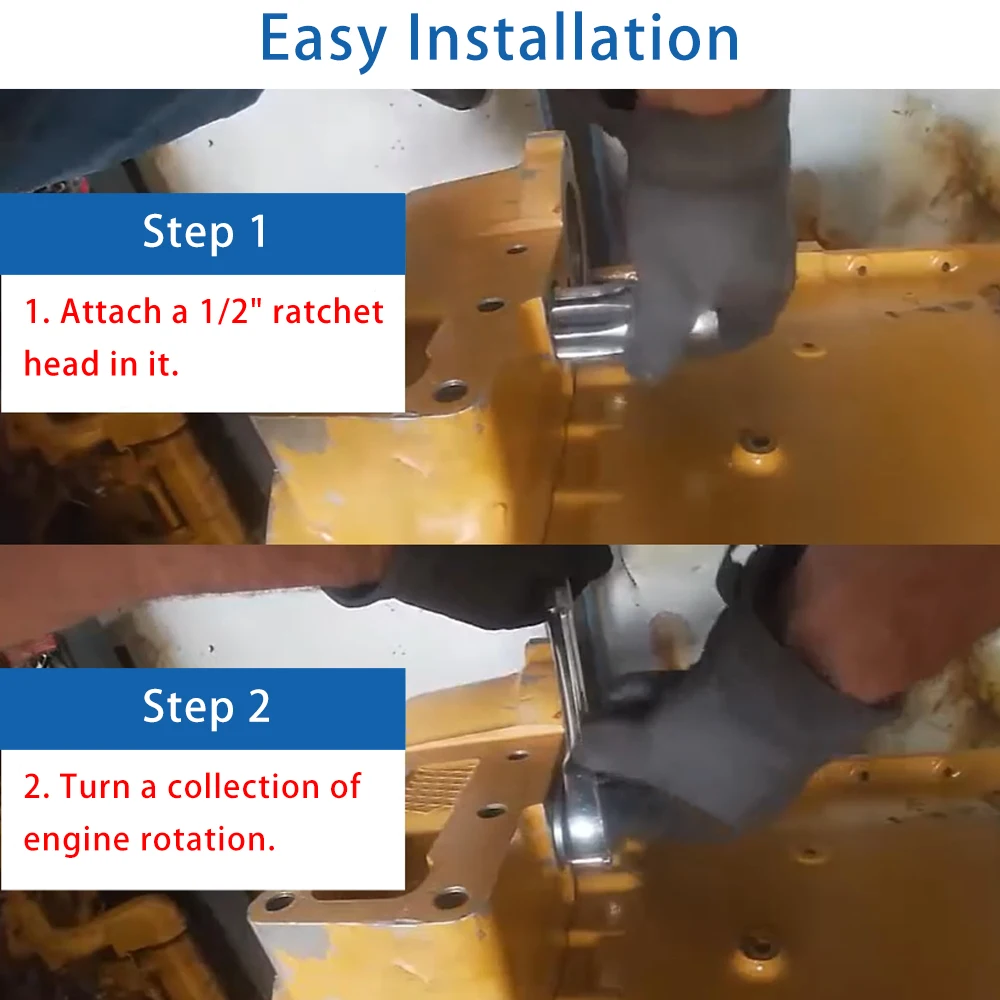 Easy Installation

Step 1

1. Attach a 1/2" ratchet head in it.

Step 2

2. Turn a collection of engine rotation.