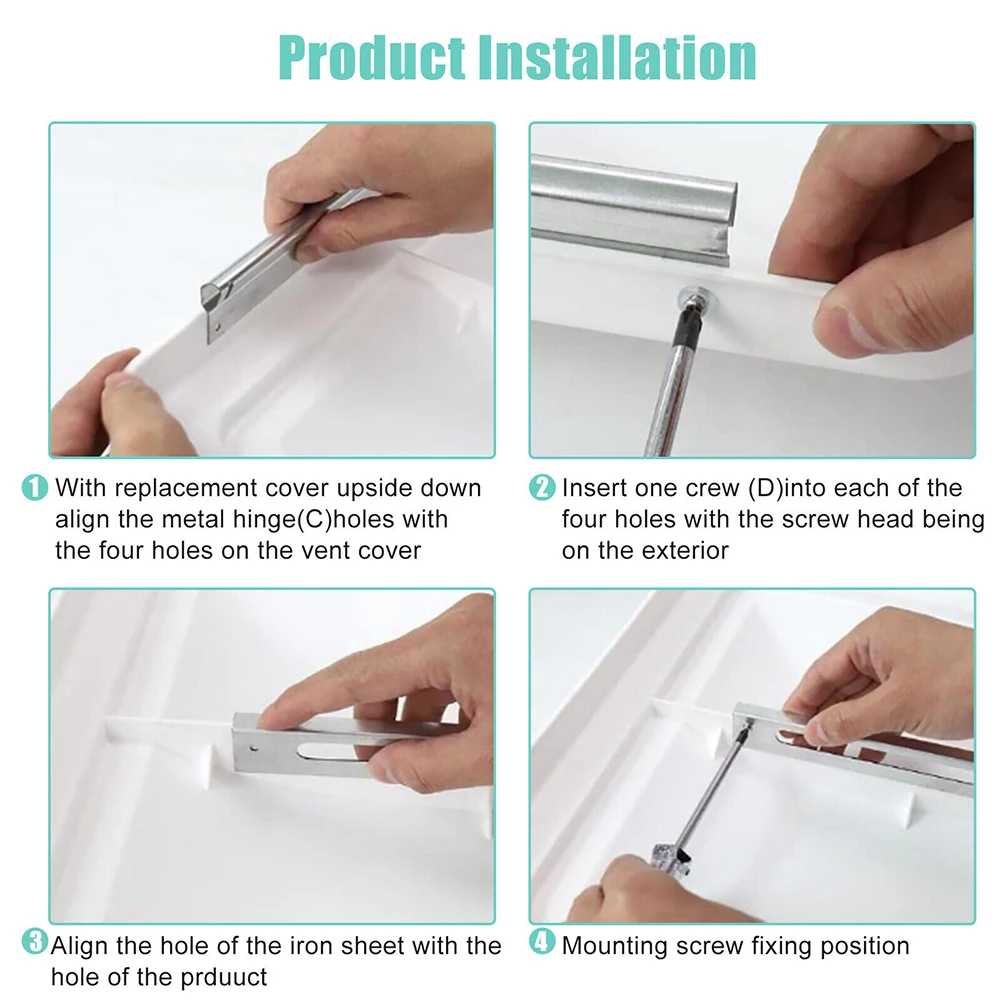 Product Installation

1 With replacement cover upside down align the metal hinge(C)holes with the four holes on the vent cover

2 Insert one crew (D)into each of the four holes with the screw head being on the exterior

3 Align the hole of the iron sheet with the hole of the prduuct

4 Mounting screw fixing position