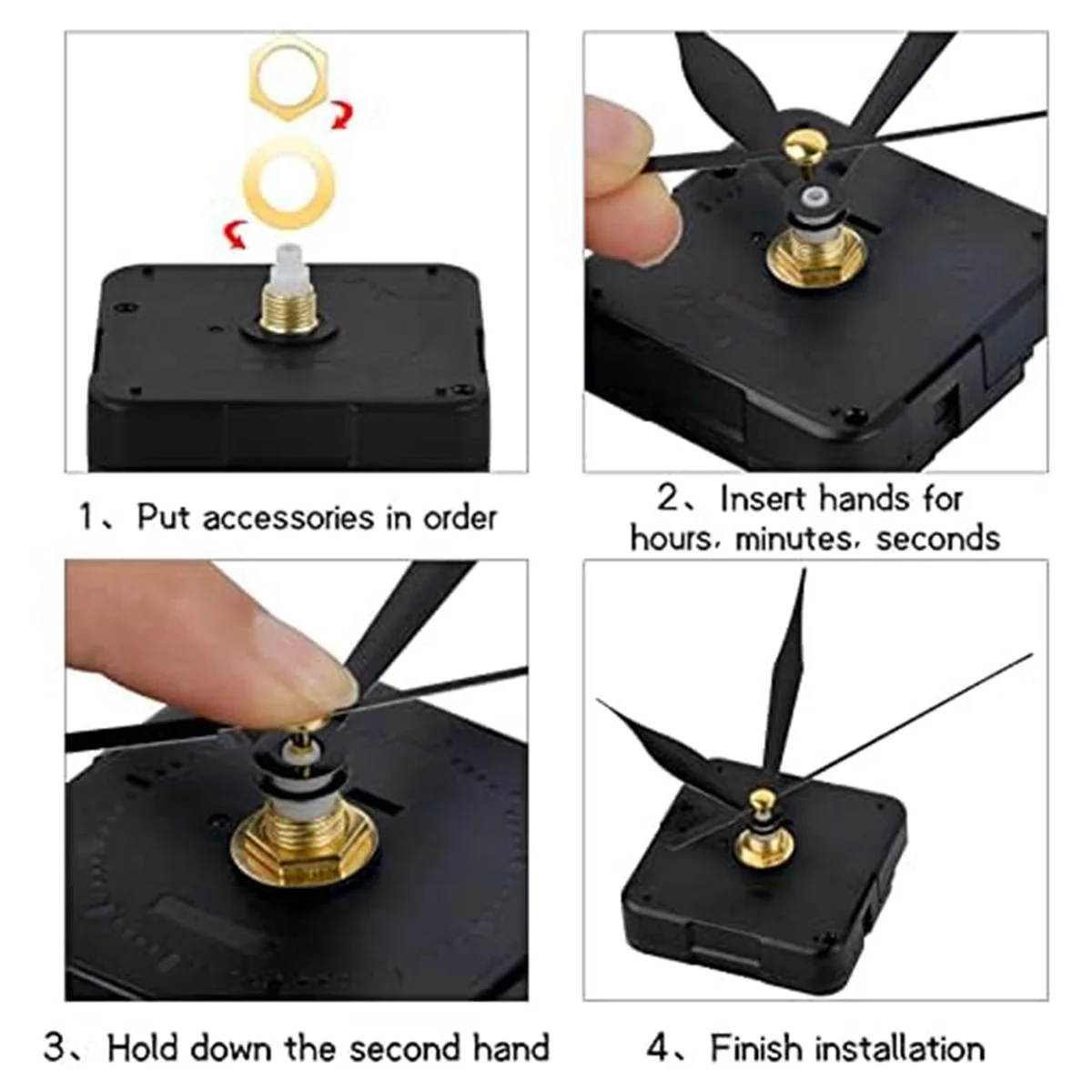 1、Put accessories in order

2、Insert hands for hours, minutes, seconds

3、Hold down the second hand

4、Finish installation