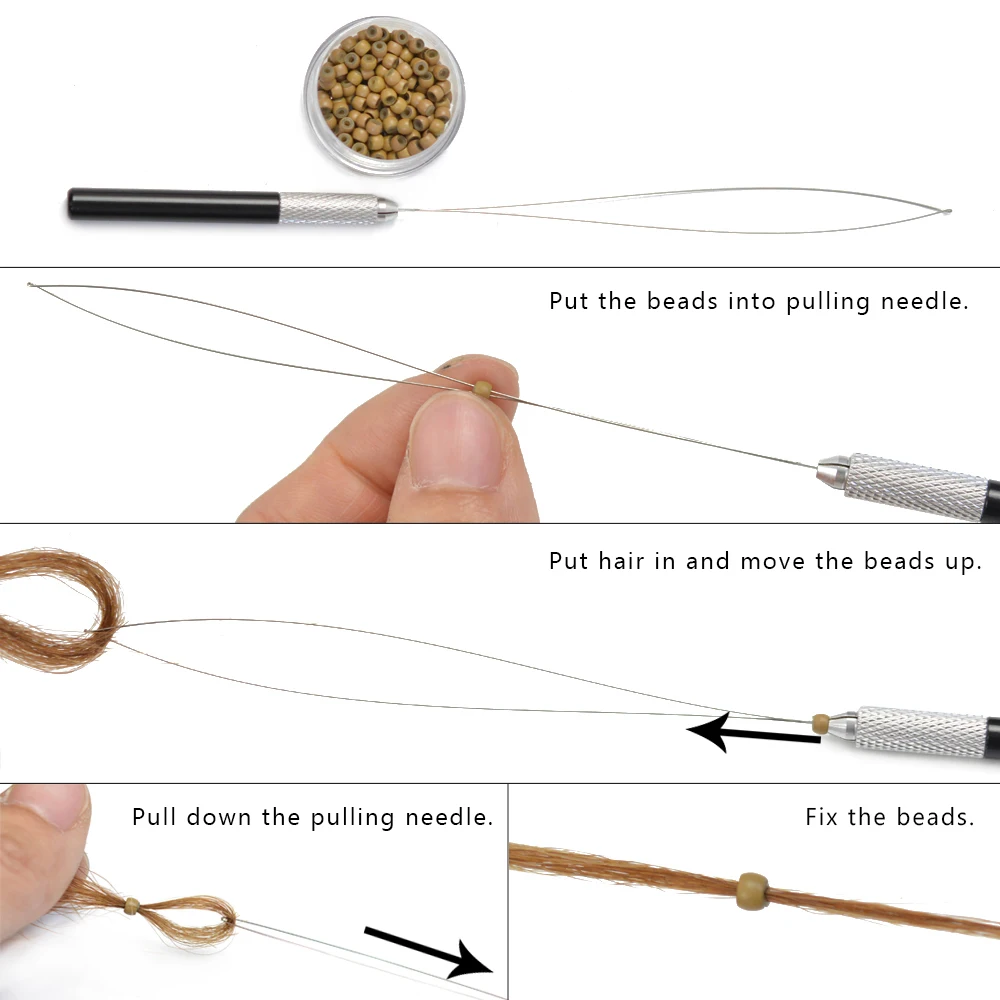 Put the beads into pulling needle.

Put hair in and move the beads up.

Pull down the pulling needle.

Fix the beads.