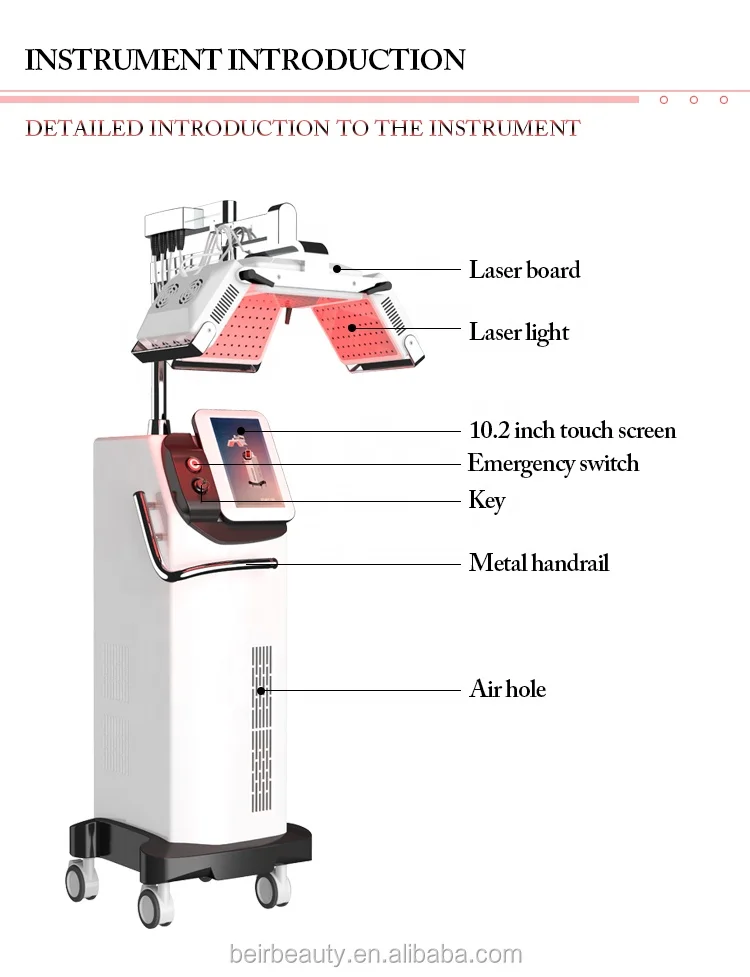 INSTRUMENT INTRODUCTION

DETAILED INTRODUCTION TO THE INSTRUMENT

Laser board

Laser light

10.2 inch touch screen

Emergency switch

Key

Metal handrail

Air hole

beirbeauty.en.alibaba.com