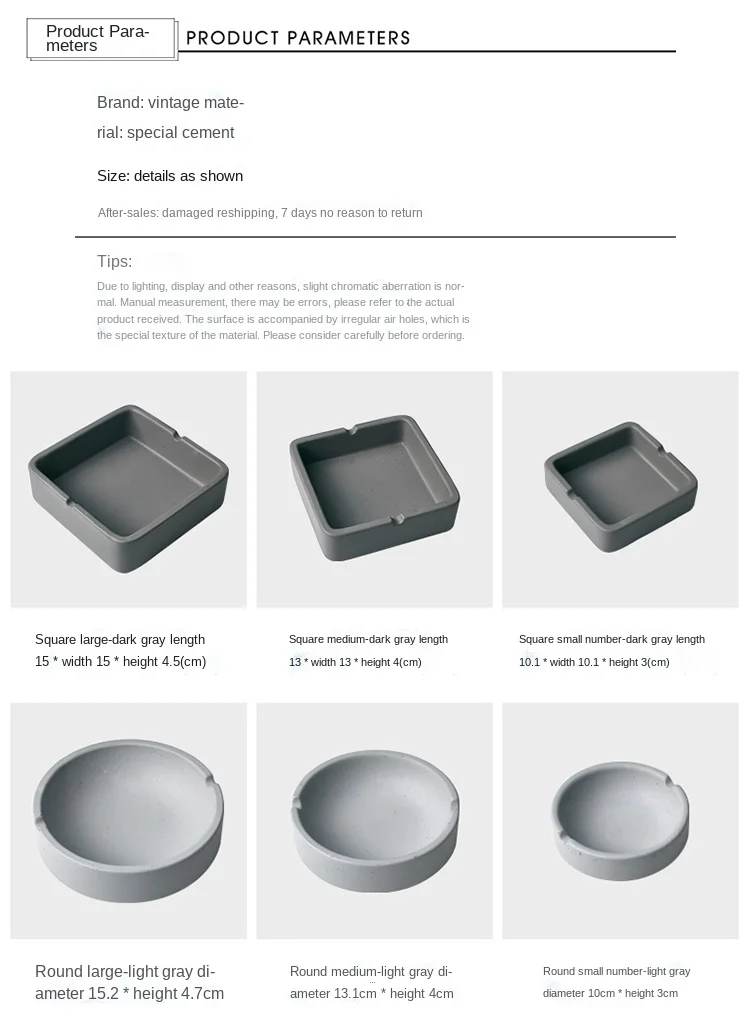 Product Parameters

PRODUCT PARAMETERS

Brand: vintage material: special cement

Size: details as shown

After-sales: damaged reshipping, 7 days no reason to return

Tips:

Due to lighting, display and other reasons, slight chromatic aberration is normal. Manual measurement, there may be errors, please refer to the actual product received. The surface is accompanied by irregular air holes, which is the special texture of the material. Please consider carefully before ordering.

Square large-dark gray length 15 * width 15 * height 4.5(cm)

Square medium-dark gray length 13 * width 13 * height 4(cm)

Square small number-dark gray length 10.1 * width 10.1 * height 3(cm)

Round large-light gray diameter 15.2 * height 4.7cm

Round medium-light gray diameter 13.1cm * height 4cm

Round small number-light gray diameter 10cm * height 3cm