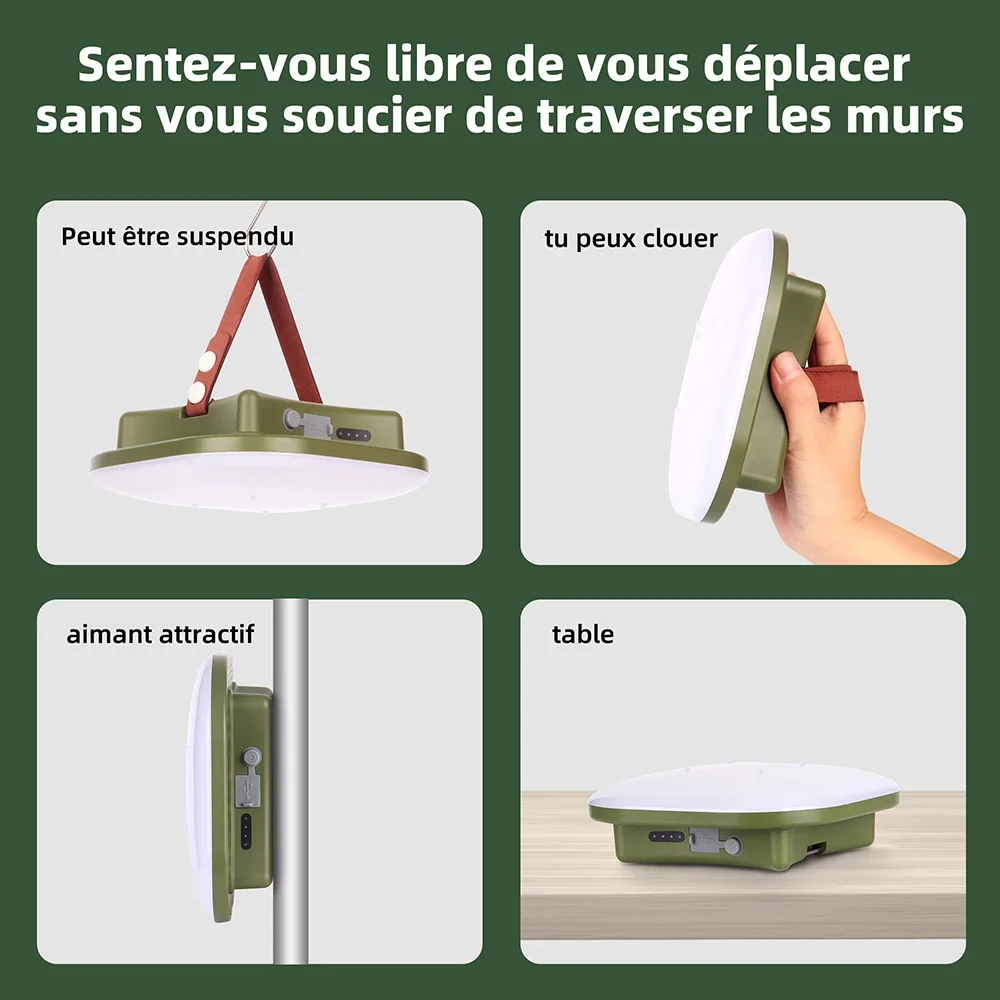 Sentez-vous libre de vous déplacer sans vous soucier de traverser les murs

Peut être suspendu

tu peux clouer

aimant attractif

table